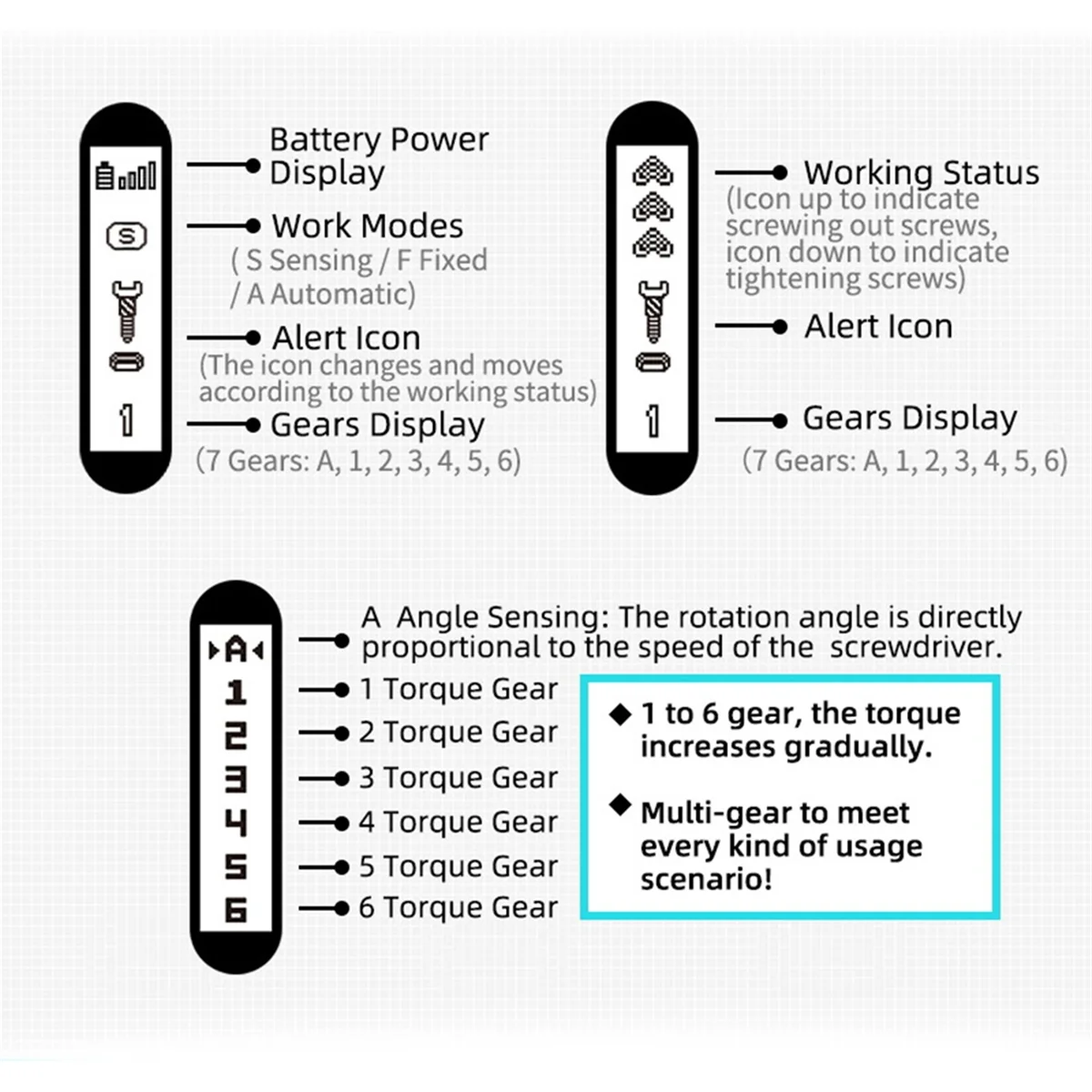 S

1

Battery Power Display

Work Modes
( S Sensing / F Fixed / A Automatic)

Alert Icon
(The icon changes and moves according to the working status)

Gears Display
(7 Gears: A, 1, 2, 3, 4, 5, 6)

1

Working Status
(Icon up to indicate screwing out screws, icon down to indicate tightening screws)

Alert Icon

Gears Display
(7 Gears: A, 1, 2, 3, 4, 5, 6)

A
1
2
3
4
5
6

A Angle Sensing: The rotation angle is directly proportional to the speed of the screwdriver.

1 Torque Gear
2 Torque Gear
3 Torque Gear
4 Torque Gear
5 Torque Gear
6 Torque Gear

◆ 1 to 6 gear, the torque increases gradually.

◆ Multi-gear to meet every kind of usage scenario!