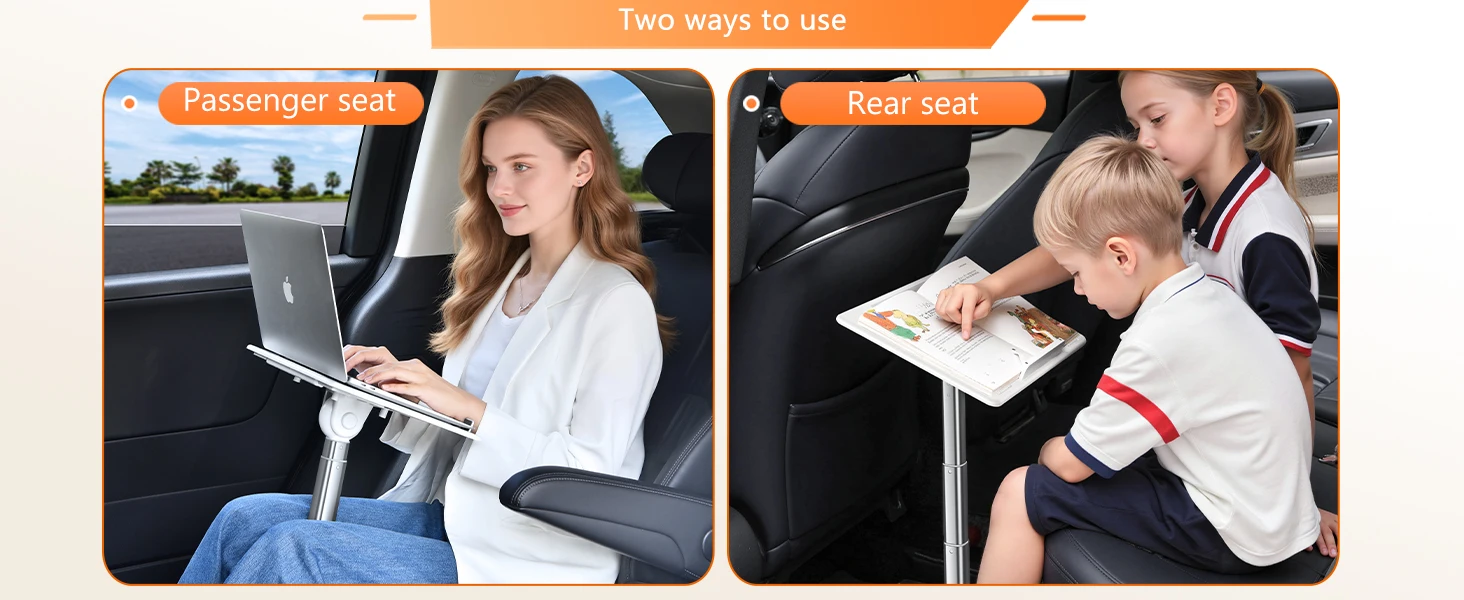 Two ways to use

Passenger seat

Rear seat