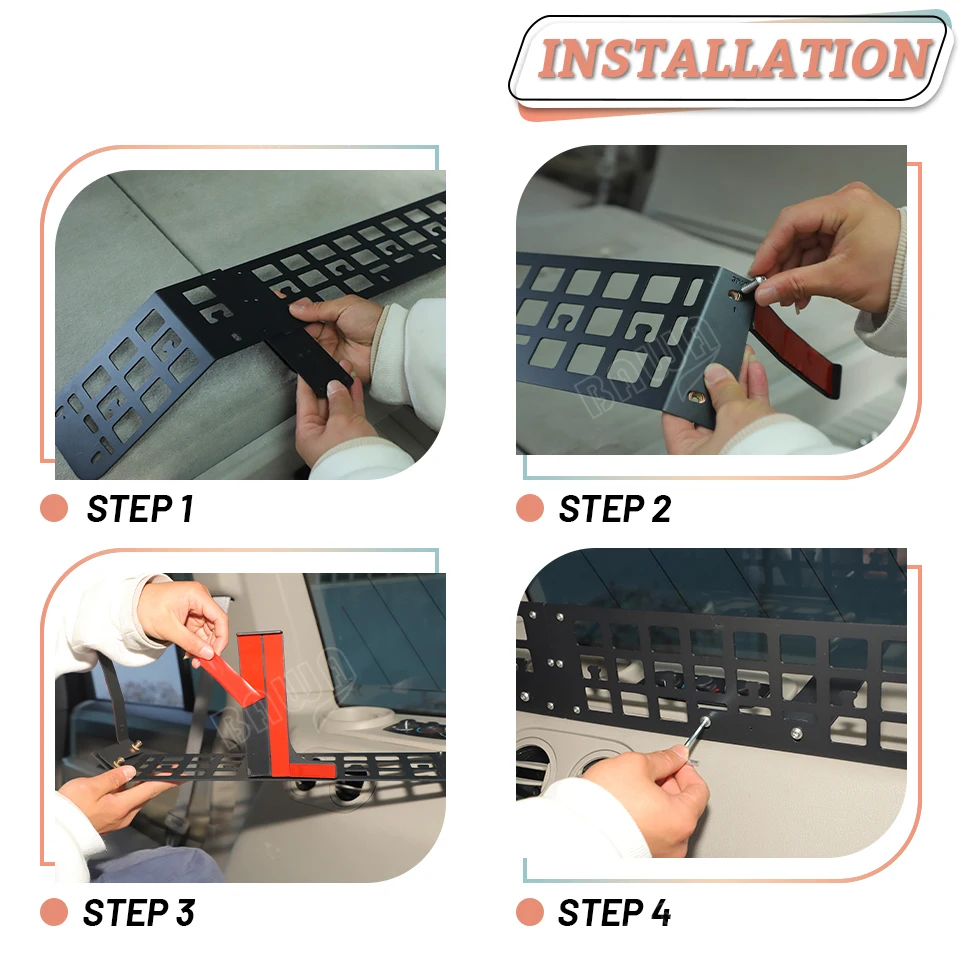 INSTALLATION

STEP 1

STEP 2

STEP 3

STEP 4