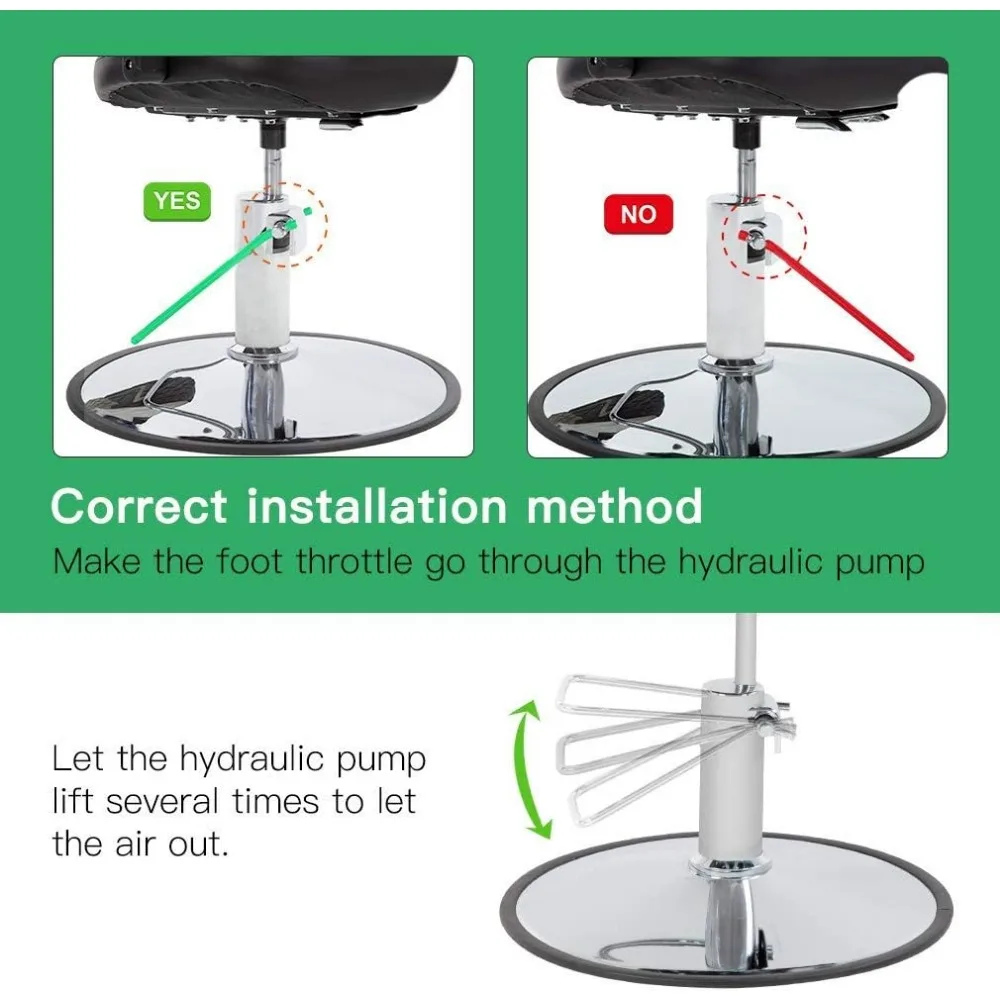 YES

NO

Correct installation method

Make the foot throttle go through the hydraulic pump

Let the hydraulic pump lift several times to let the air out.