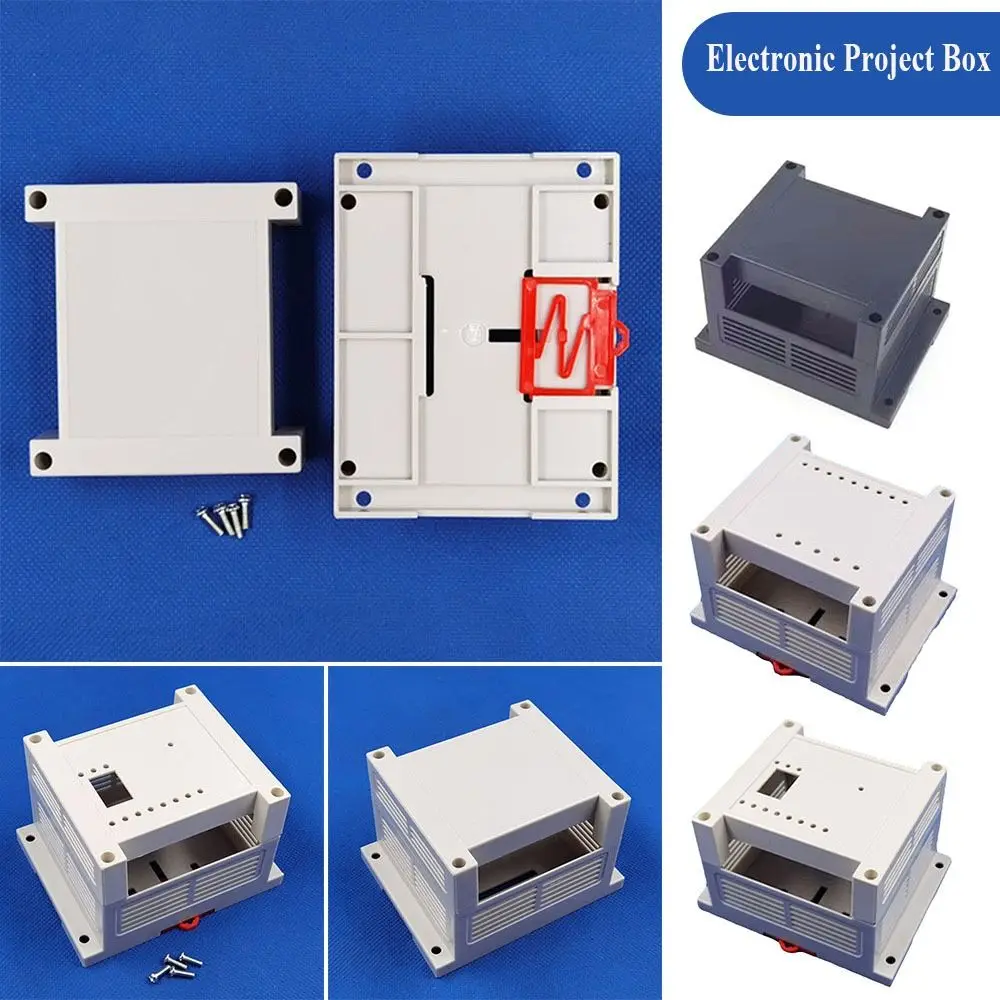 Electronic Project Box