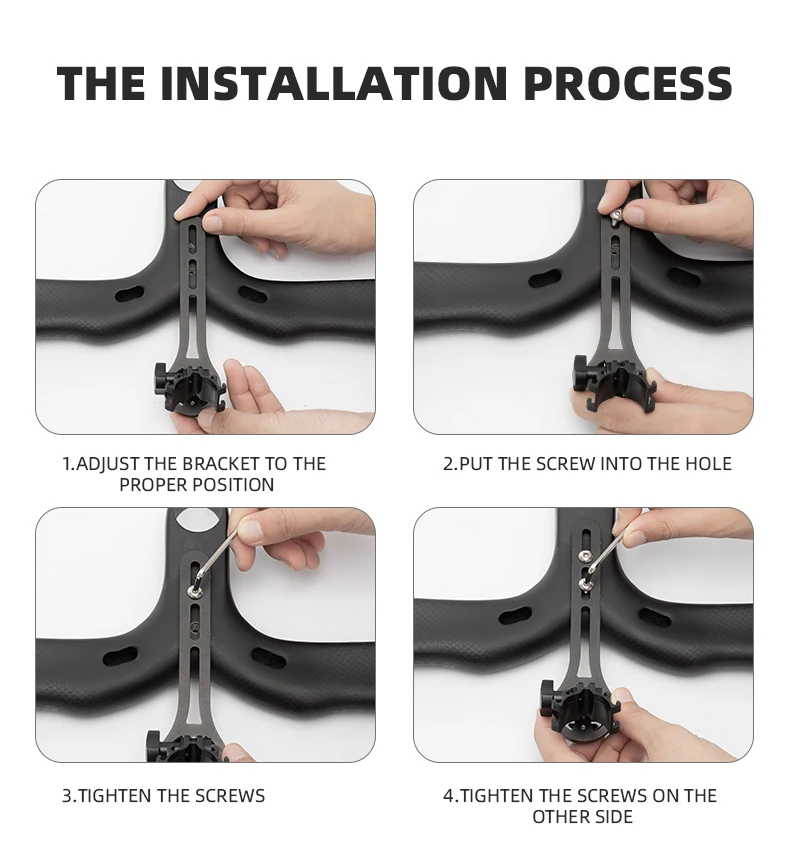 THE INSTALLATION PROCESS

1.ADJUST THE BRACKET TO THE PROPER POSITION

2.PUT THE SCREW INTO THE HOLE

3.TIGHTEN THE SCREWS

4.TIGHTEN THE SCREWS ON THE OTHER SIDE