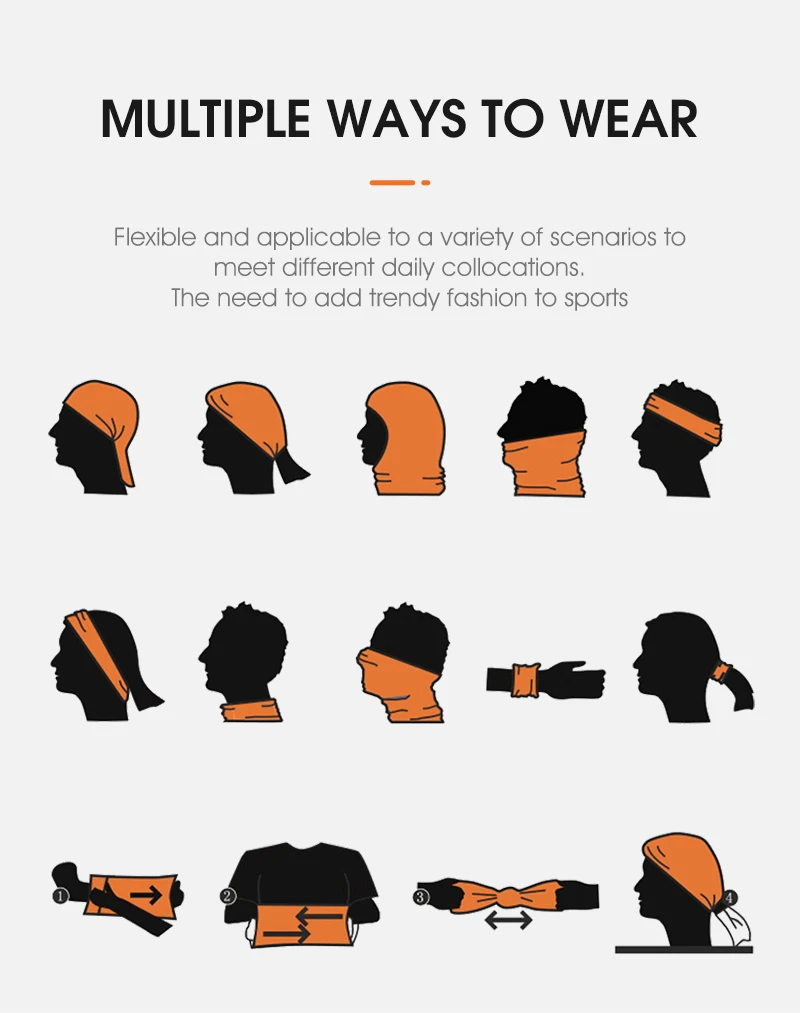 MULTIPLE WAYS TO WEAR

Flexible and applicable to a variety of scenarios to meet different daily collocations.
The need to add trendy fashion to sports

①

②

③

④