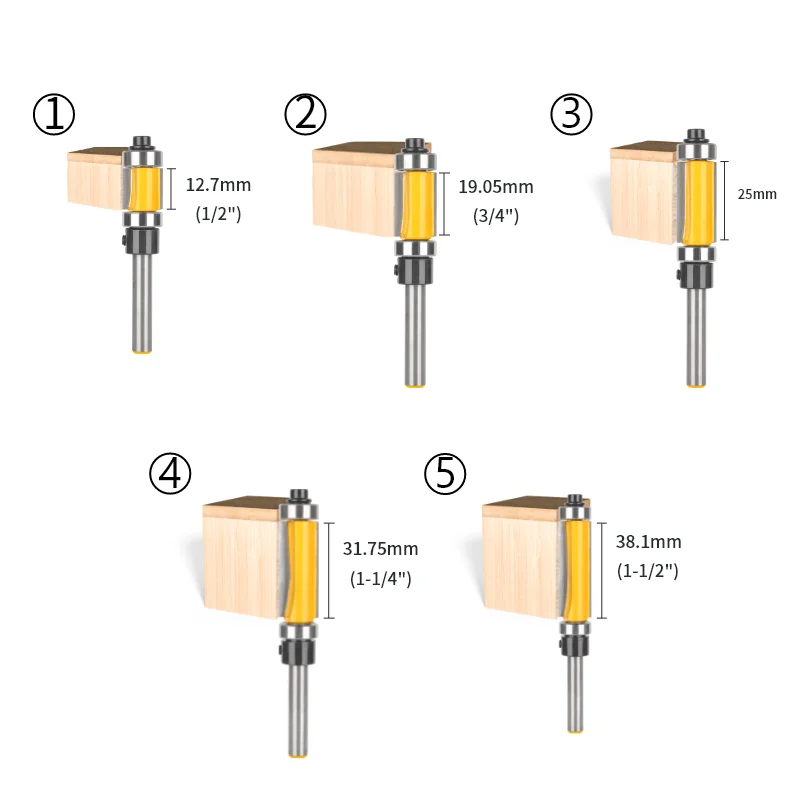 ①
12.7mm
(1/2")

②
19.05mm
(3/4")

③
25mm

④
31.75mm
(1-1/4")

⑤
38.1mm
(1-1/2")