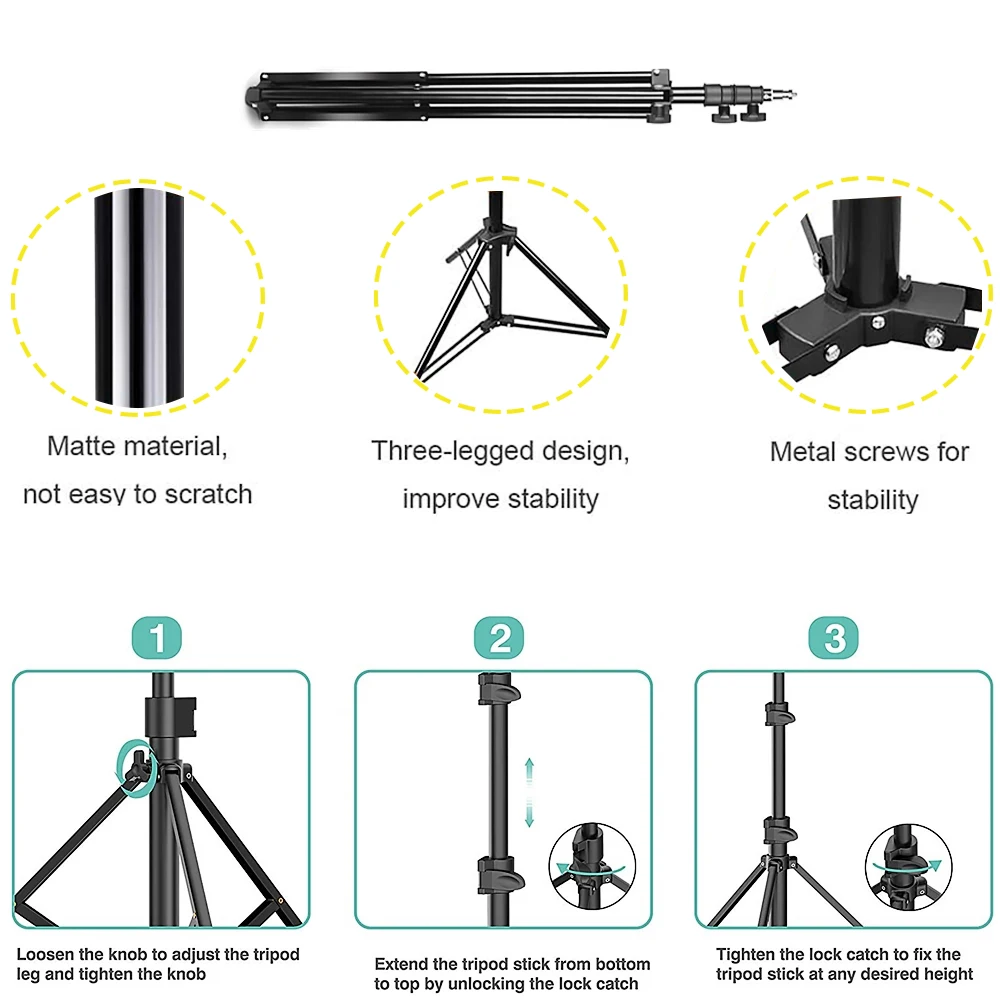 Matte material, not easy to scratch

Three-legged design, improve stability

Metal screws for stability

1

Loosen the knob to adjust the tripod leg and tighten the knob

2

Extend the tripod stick from bottom to top by unlocking the lock catch

3

Tighten the lock catch to fix the tripod stick at any desired height