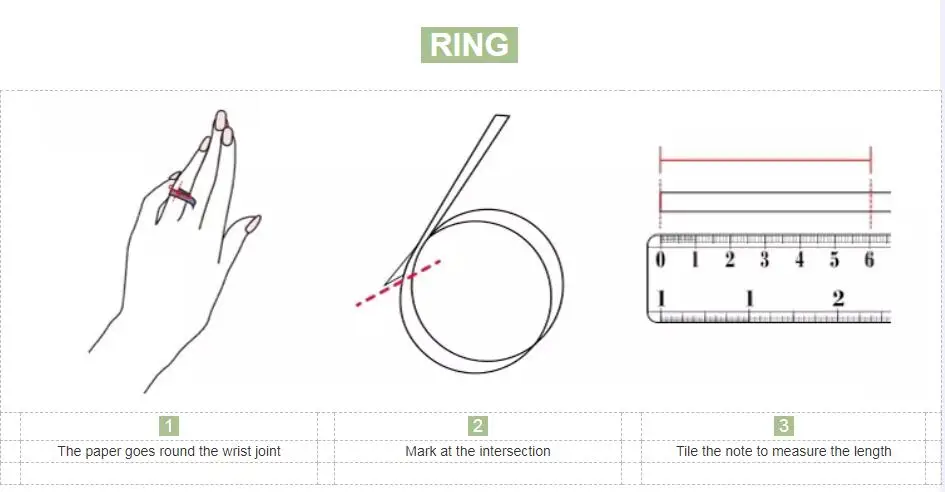 RING

0 1 2 3 4 5 6

1 1 2

1
The paper goes round the wrist joint

2
Mark at the intersection

3
Tile the note to measure the length