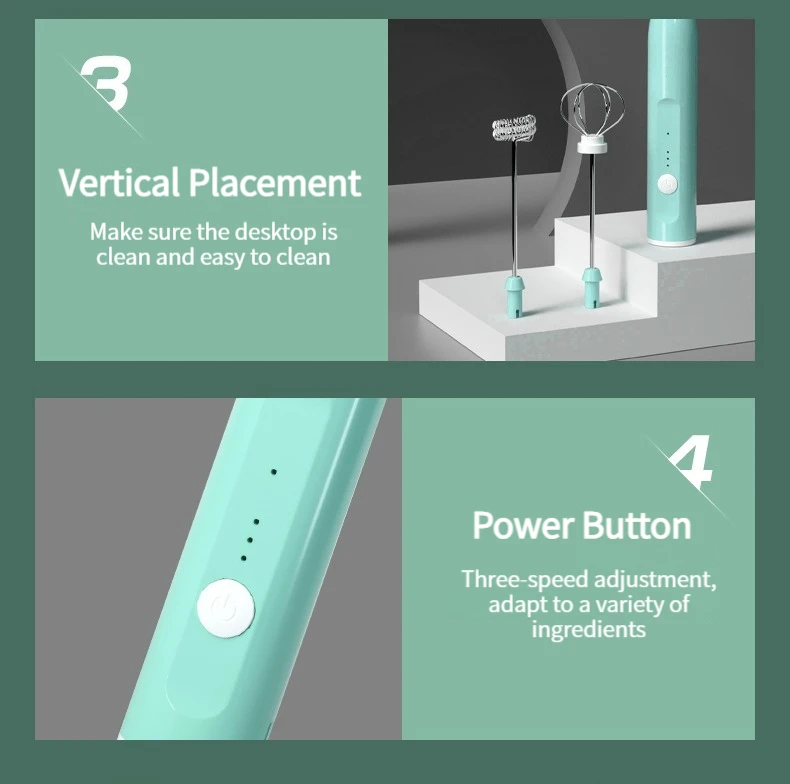 3

Vertical Placement

Make sure the desktop is clean and easy to clean

4

Power Button

Three-speed adjustment, adapt to a variety of ingredients