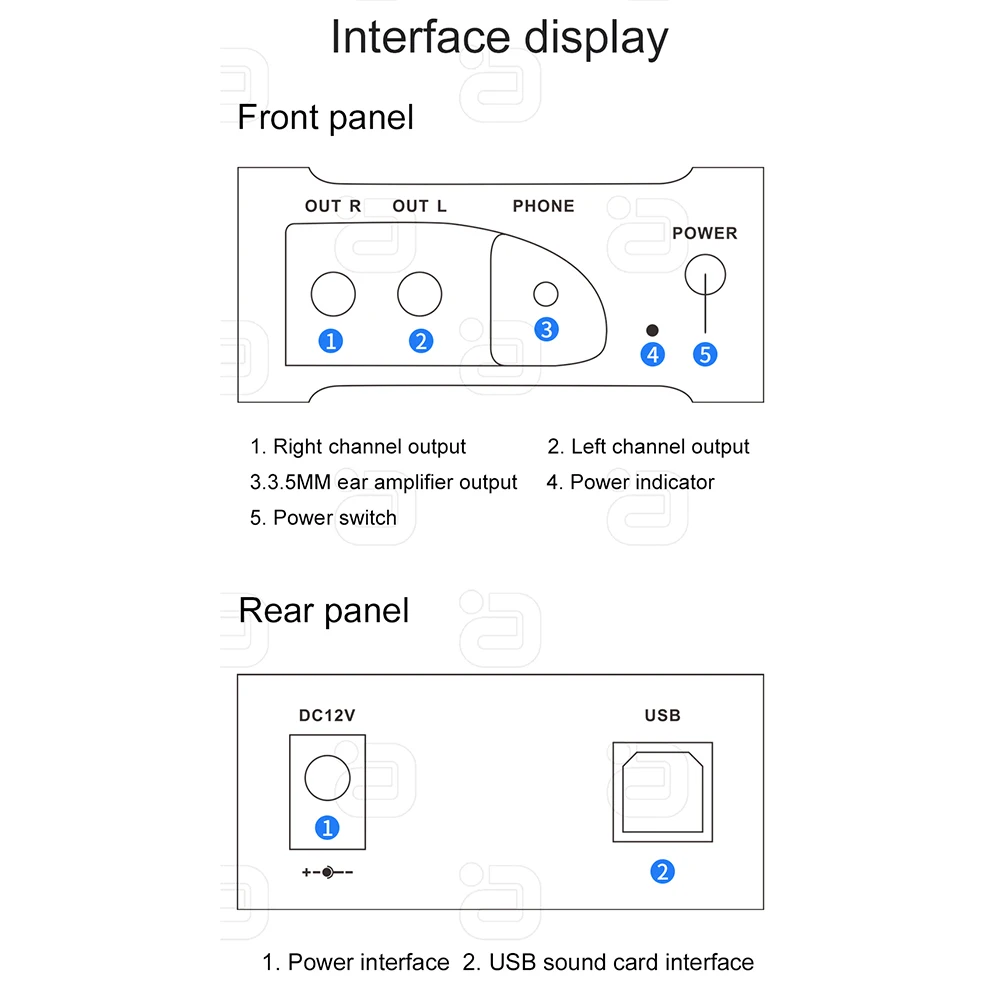 Interface display

Front panel

OUT R OUT L PHONE POWER

1 2 3 4 5

1. Right channel output
2. Left channel output
3.3.5MM ear amplifier output
4. Power indicator
5. Power switch

Rear panel

DC12V USB

1 2

1. Power interface 2. USB sound card interface