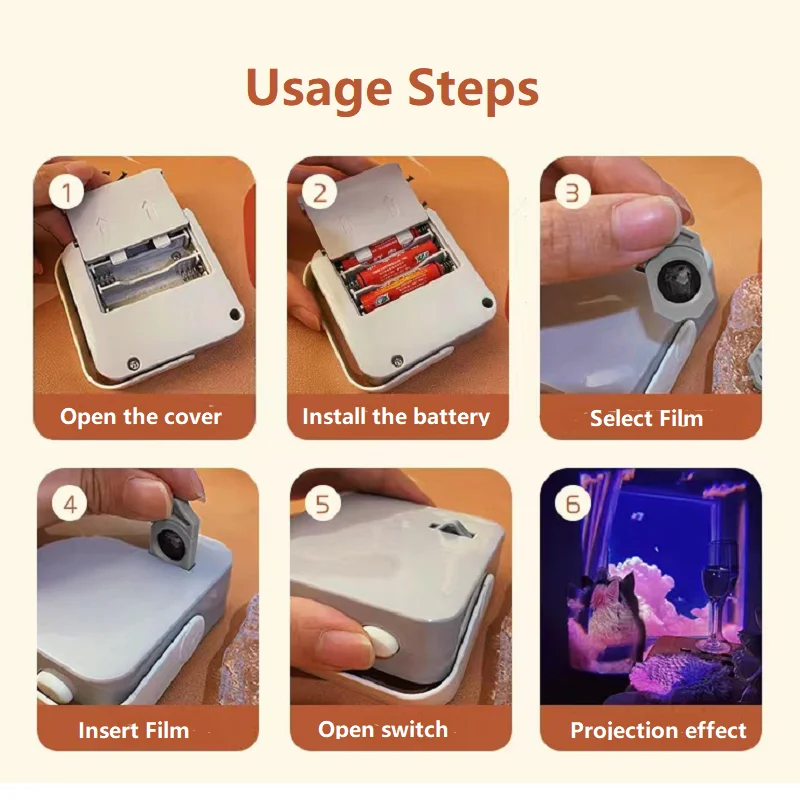 Usage Steps

1

Open the cover

2

Install the battery

3

Select Film

4

Insert Film

5

Open switch

6

Projection effect