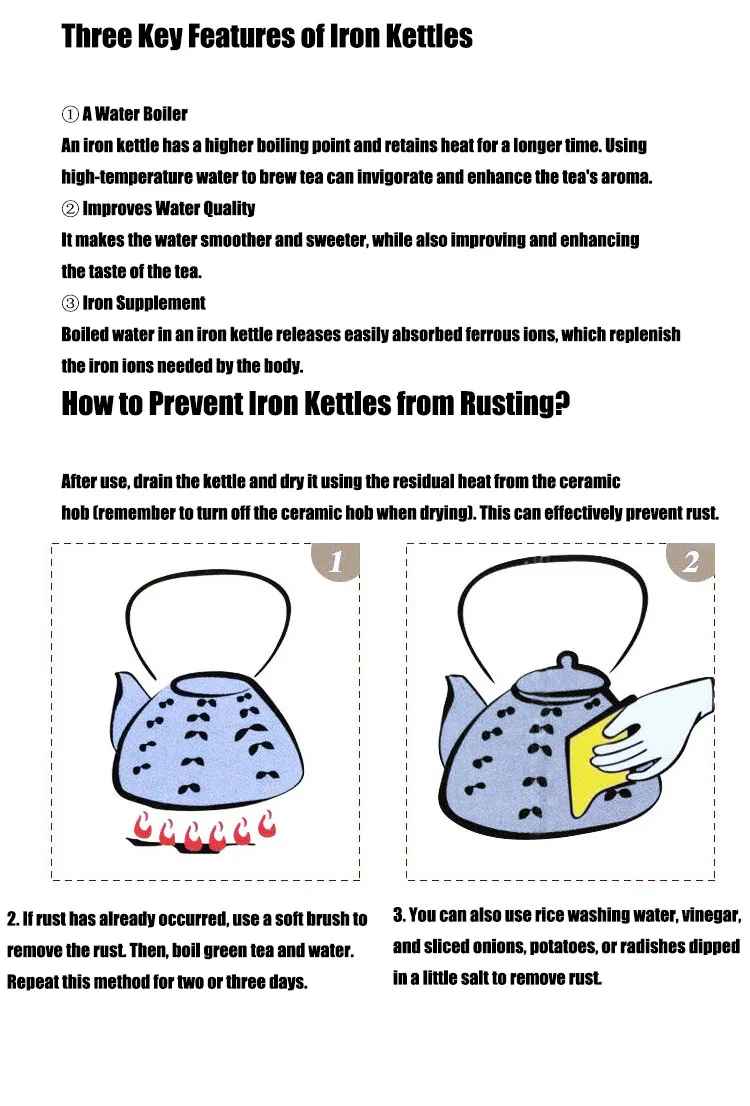 Three Key Features of Iron Kettles

① A Water Boiler
An iron kettle has a higher boiling point and retains heat for a longer time. Using high-temperature water to brew tea can invigorate and enhance the tea's aroma.
② Improves Water Quality
It makes the water smoother and sweeter, while also improving and enhancing the taste of the tea.
③ Iron Supplement
Boiled water in an iron kettle releases easily absorbed ferrous ions, which replenish the iron ions needed by the body.

How to Prevent Iron Kettles from Rusting?

After use, drain the kettle and dry it using the residual heat from the ceramic hob (remember to turn off the ceramic hob when drying). This can effectively prevent rust.

1

2

2. If rust has already occurred, use a soft brush to remove the rust. Then, boil green tea and water. Repeat this method for two or three days.

3. You can also use rice washing water, vinegar, and sliced onions, potatoes, or radishes dipped in a little salt to remove rust.