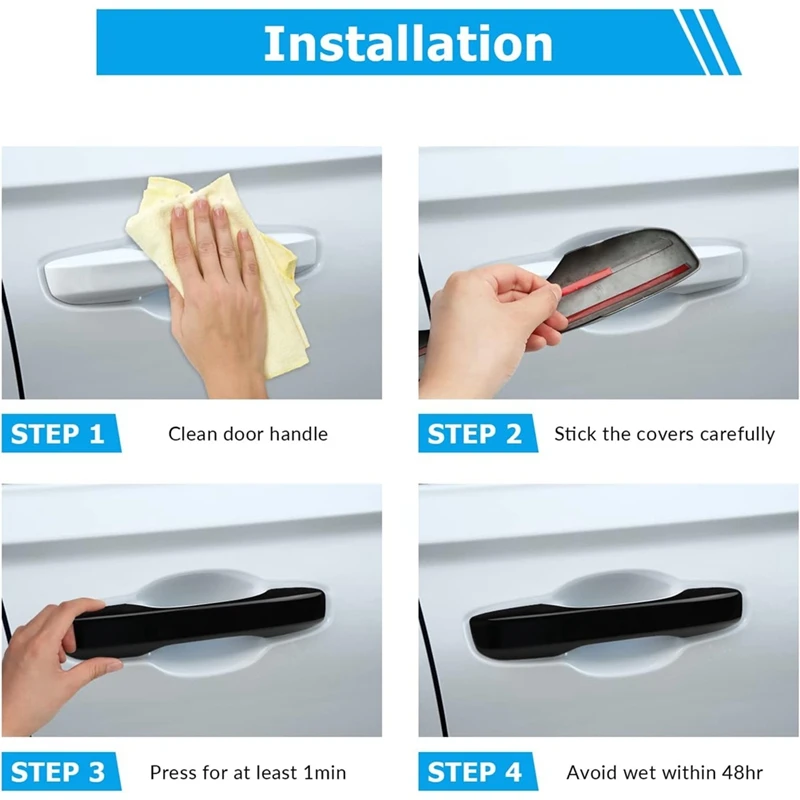 Installation

STEP 1 Clean door handle

STEP 2 Stick the covers carefully

STEP 3 Press for at least 1min

STEP 4 Avoid wet within 48hr