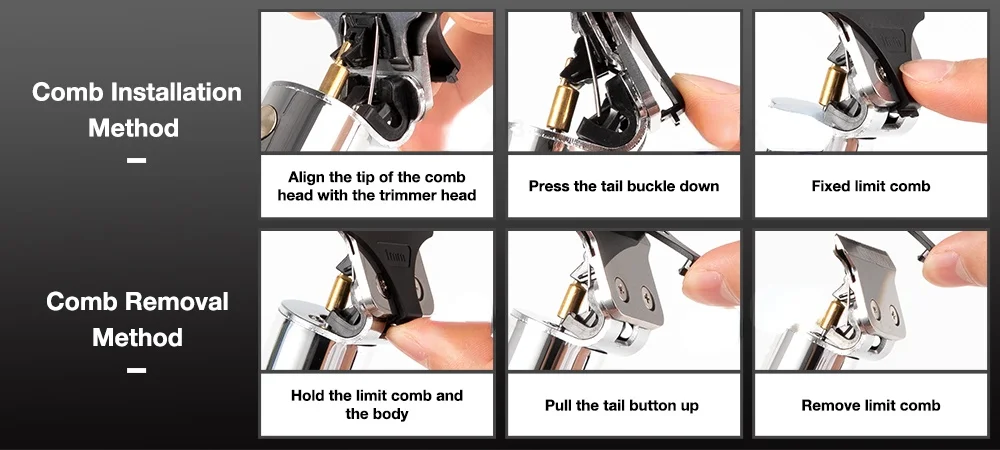 Comb Installation Method

Align the tip of the comb head with the trimmer head

Press the tail buckle down

Fixed limit comb

Comb Removal Method

Hold the limit comb and the body

Pull the tail button up

Remove limit comb