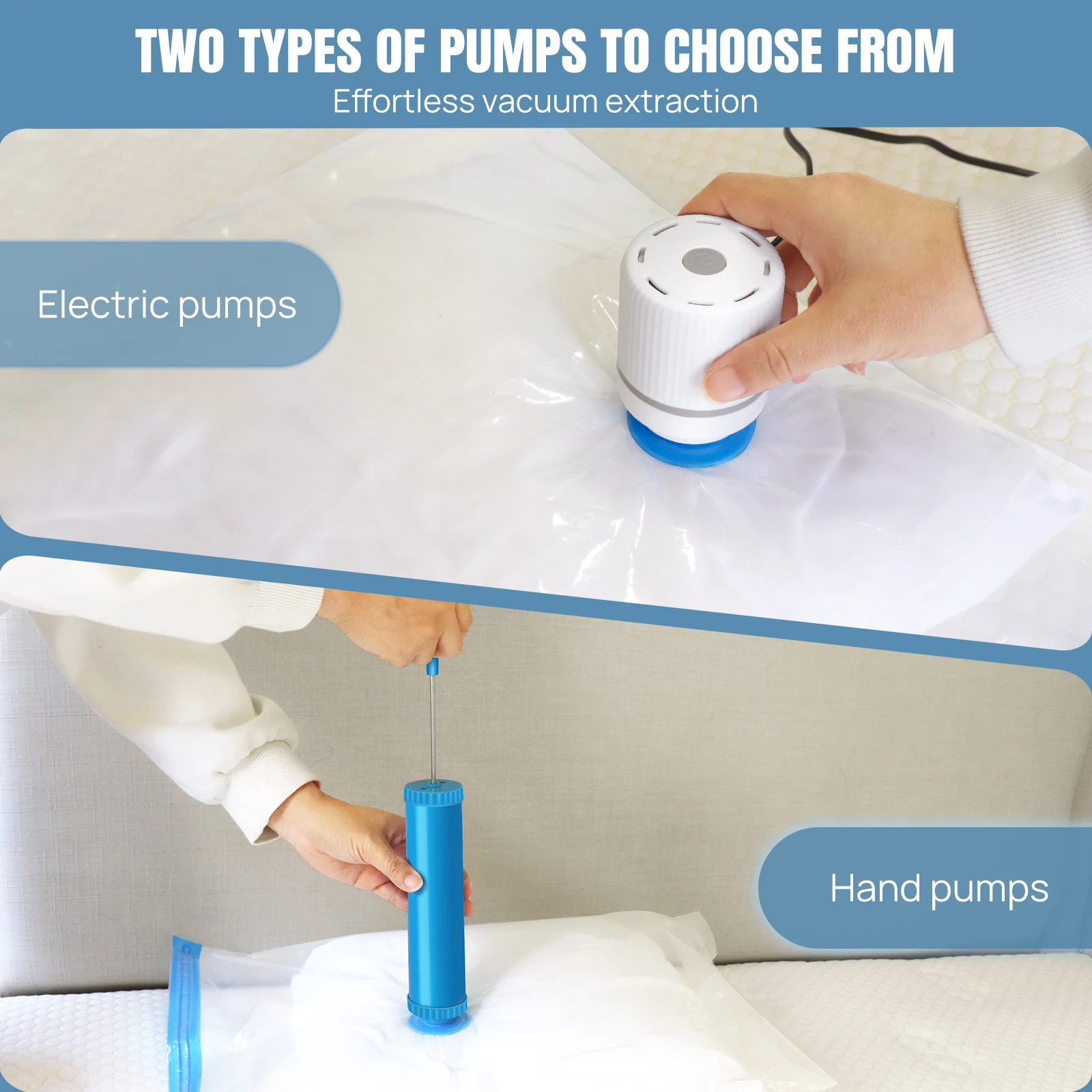 TWO TYPES OF PUMPS TO CHOOSE FROM
Effortless vacuum extraction

Electric pumps

Hand pumps