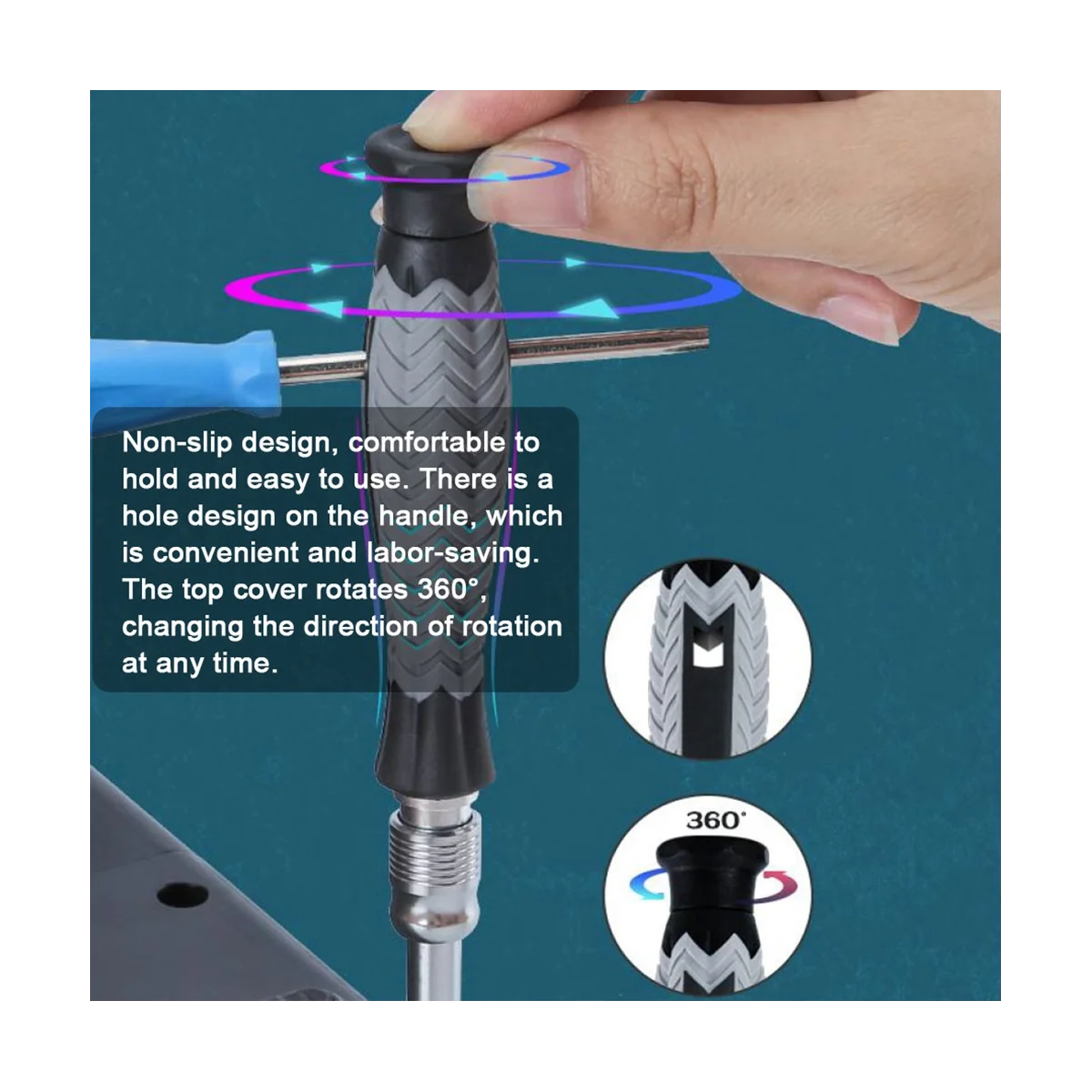 Non-slip design, comfortable to hold and easy to use. There is a hole design on the handle, which is convenient and labor-saving. The top cover rotates 360°, changing the direction of rotation at any time.

360°