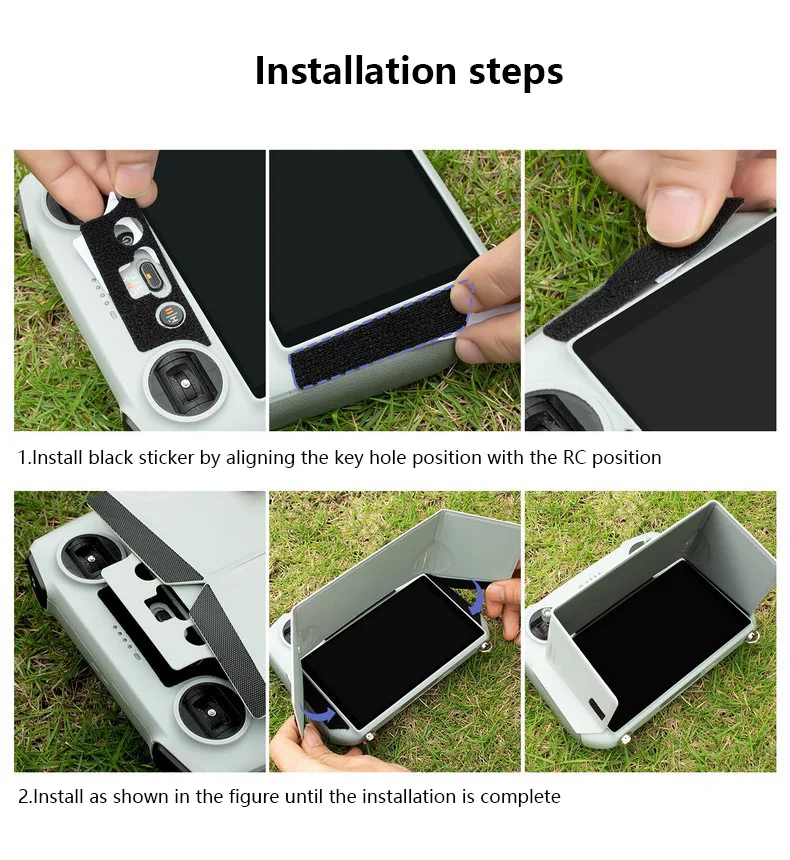 Installation steps

1.Install black sticker by aligning the key hole position with the RC position

2.Install as shown in the figure until the installation is complete