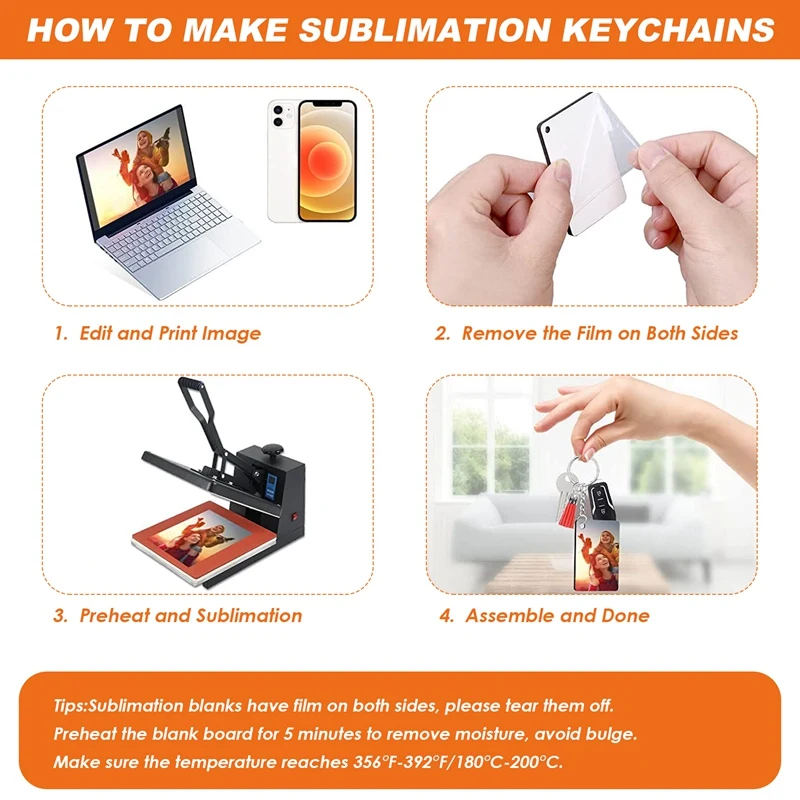 HOW TO MAKE SUBLIMATION KEYCHAINS

1. Edit and Print Image

2. Remove the Film on Both Sides

3. Preheat and Sublimation

4. Assemble and Done

Tips:Sublimation blanks have film on both sides, please tear them off.
Preheat the blank board for 5 minutes to remove moisture, avoid bulge.
Make sure the temperature reaches 356°F-392°F/180°C-200°C.