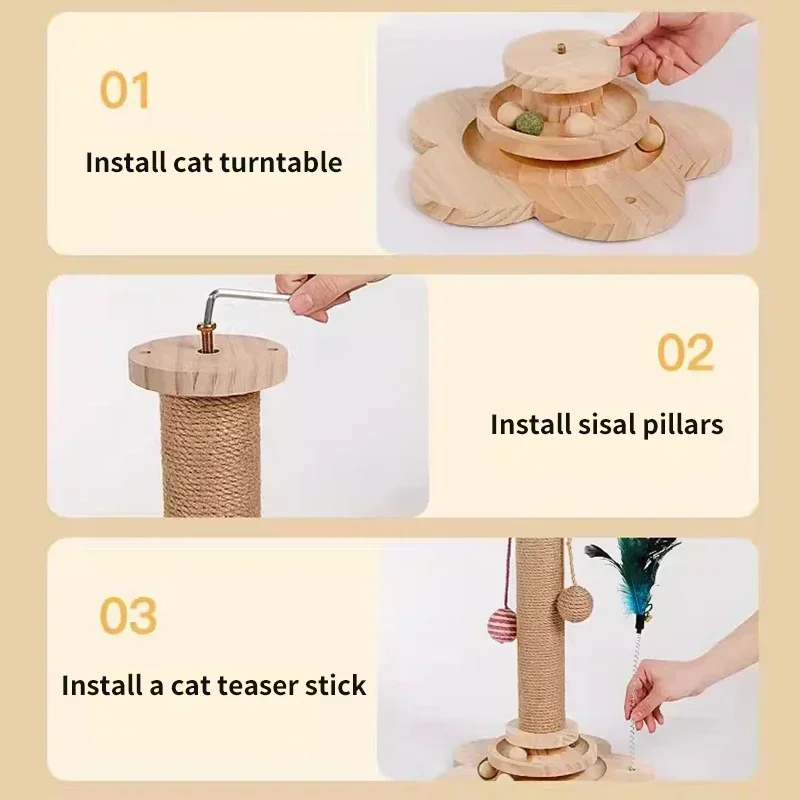 01

Install cat turntable

02

Install sisal pillars

03

Install a cat teaser stick