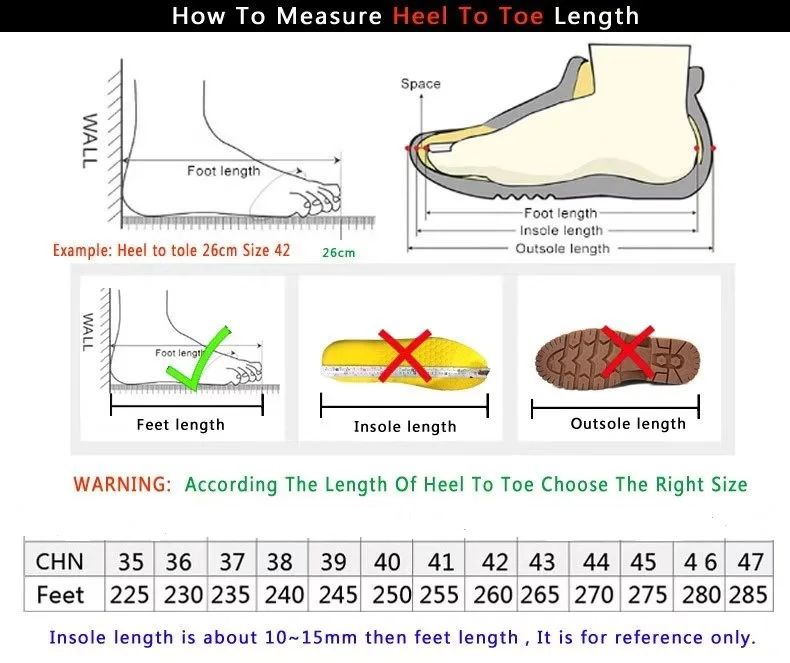 How To Measure Heel To Toe Length

WALL

Foot length

Example: Heel to tole 26cm Size 42

26cm

Space

Foot length
Insole length
Outsole length

WALL

Foot lengt

Feet length

Insole length

Outsole length

WARNING: According The Length Of Heel To Toe Choose The Right Size

| CHN | 35 | 36 | 37 | 38 | 39 | 40 | 41 | 42 | 43 | 44 | 45 | 4 6 | 47 |
|---|---|---|---|---|---|---|---|---|---|---|---|---|---|
| Feet | 225 | 230 | 235 | 240 | 245 | 250 | 255 | 260 | 265 | 270 | 275 | 280 | 285 |

Insole length is about 10~15mm then feet length , It is for reference only.