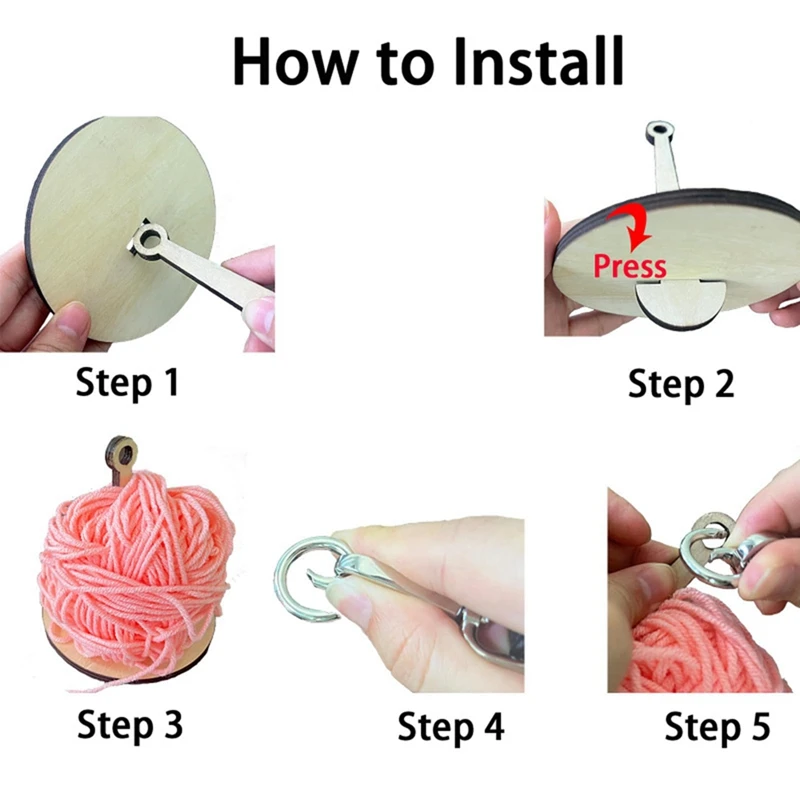 How to Install

Step 1

Press

Step 2

Step 3

Step 4

Step 5