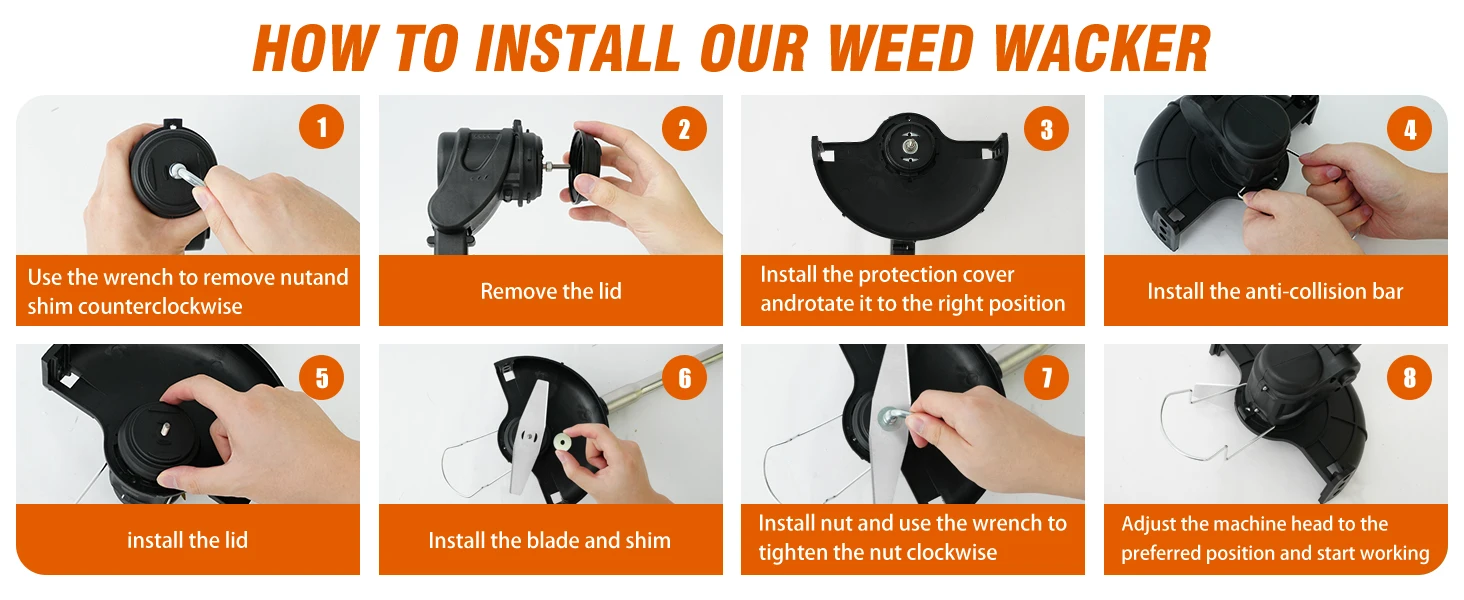 HOW TO INSTALL OUR WEED WACKER

1
Use the wrench to remove nutand shim counterclockwise

2
Remove the lid

3
Install the protection cover androtate it to the right position

4
Install the anti-collision bar

5
install the lid

6
Install the blade and shim

7
Install nut and use the wrench to tighten the nut clockwise

8
Adjust the machine head to the preferred position and start working