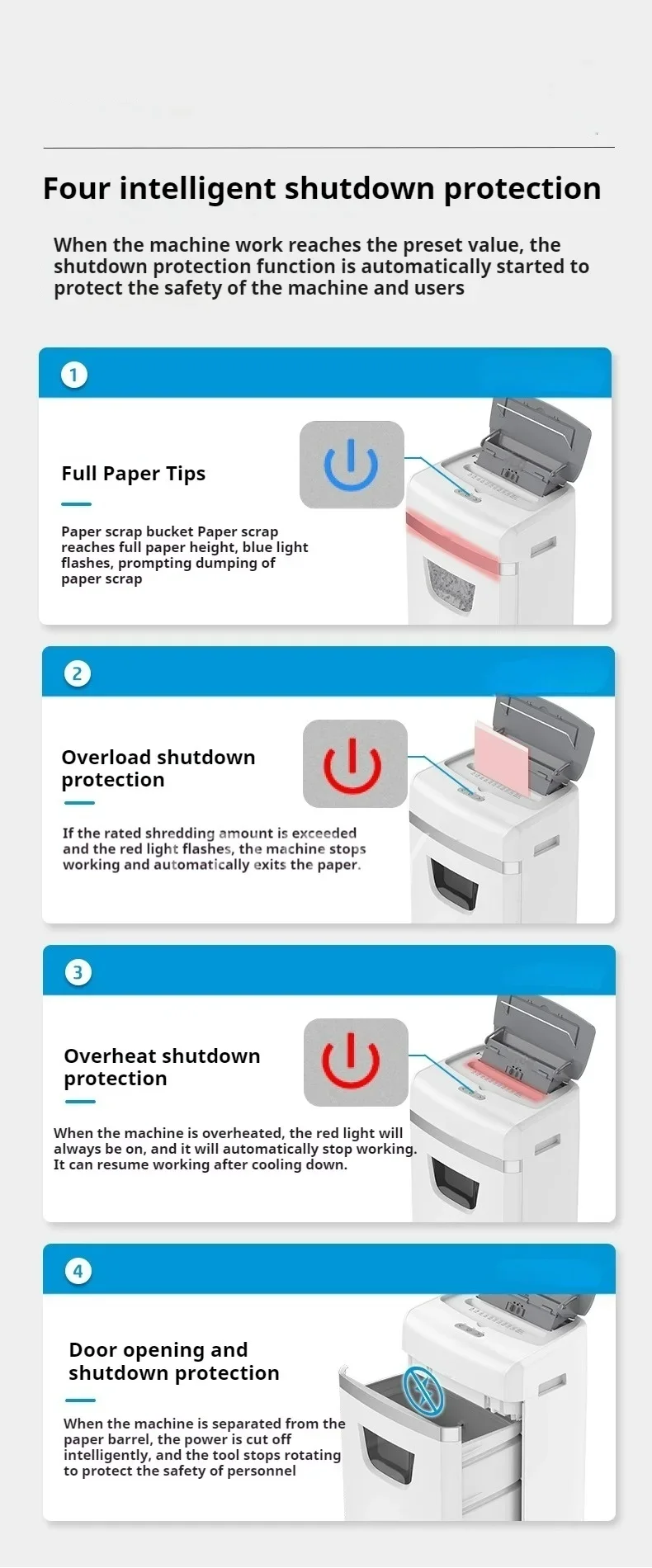 Four intelligent shutdown protection

When the machine work reaches the preset value, the shutdown protection function is automatically started to protect the safety of the machine and users

1

Full Paper Tips

Paper scrap bucket Paper scrap reaches full paper height, blue light flashes, prompting dumping of paper scrap

2

Overload shutdown protection

If the rated shredding amount is exceeded and the red light flashes, the machine stops working and automatically exits the paper.

3

Overheat shutdown protection

When the machine is overheated, the red light will always be on, and it will automatically stop working. It can resume working after cooling down.

4

Door opening and shutdown protection

When the machine is separated from the paper barrel, the power is cut off intelligently, and the tool stops rotating to protect the safety of personnel