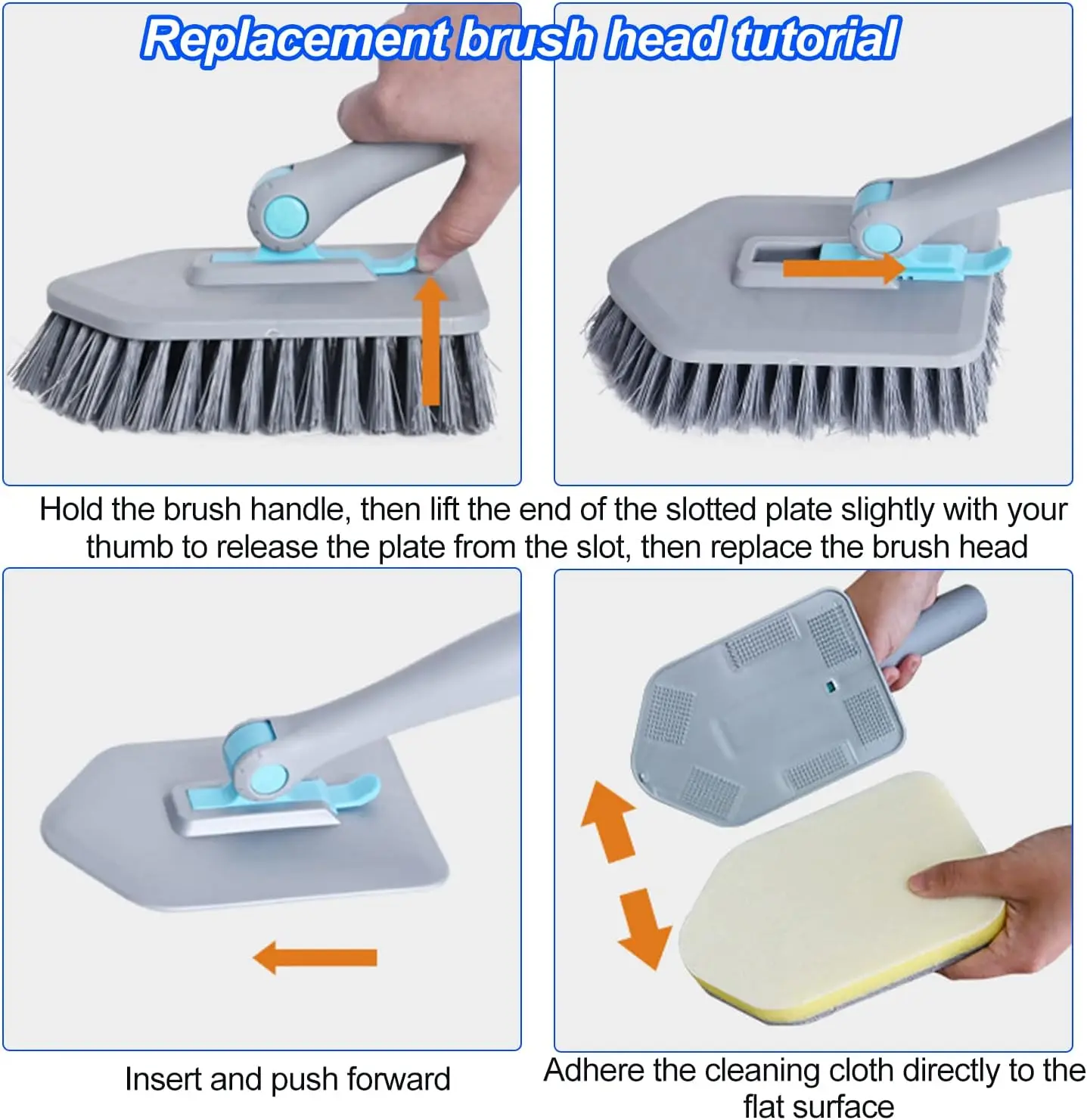 Replacement brush head tutorial

Hold the brush handle, then lift the end of the slotted plate slightly with your thumb to release the plate from the slot, then replace the brush head

Insert and push forward

Adhere the cleaning cloth directly to the flat surface