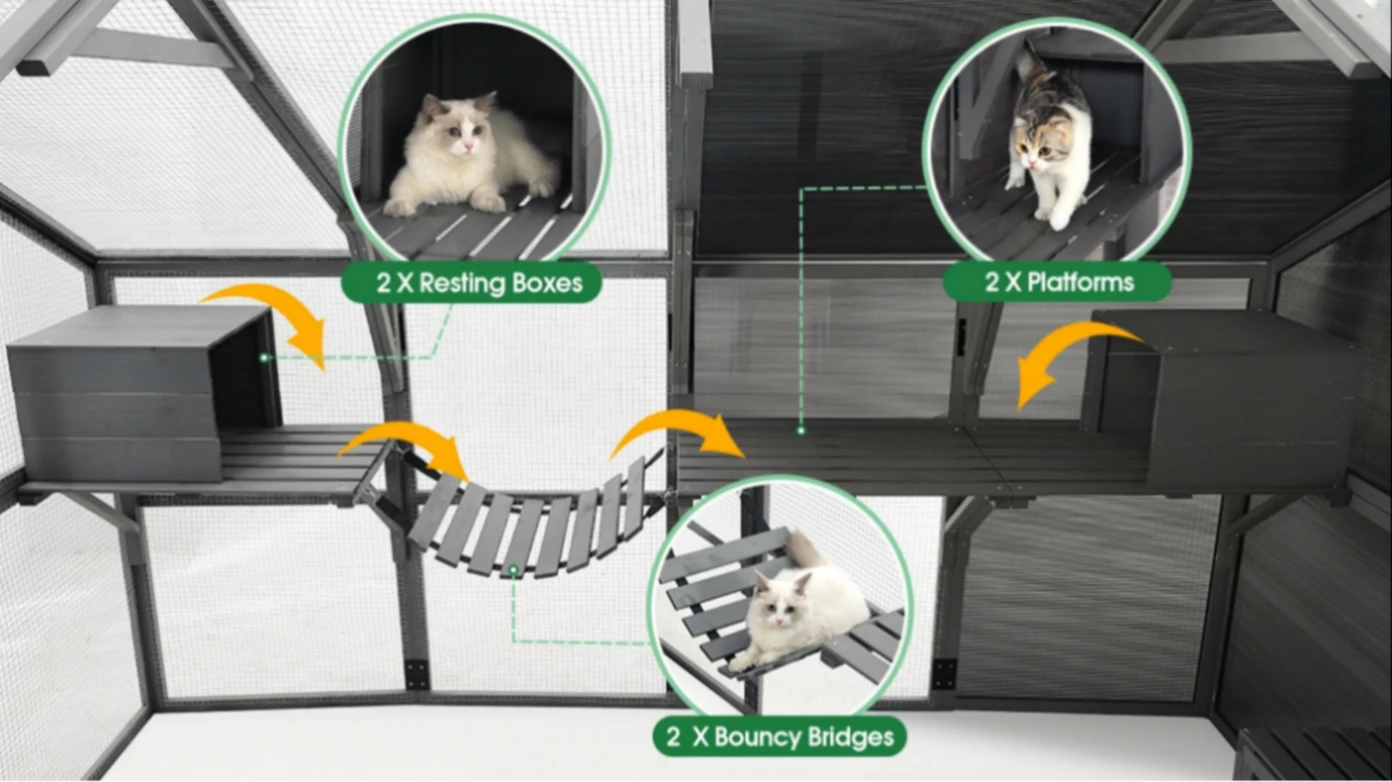 2 X Resting Boxes

2 X Platforms

2 X Bouncy Bridges