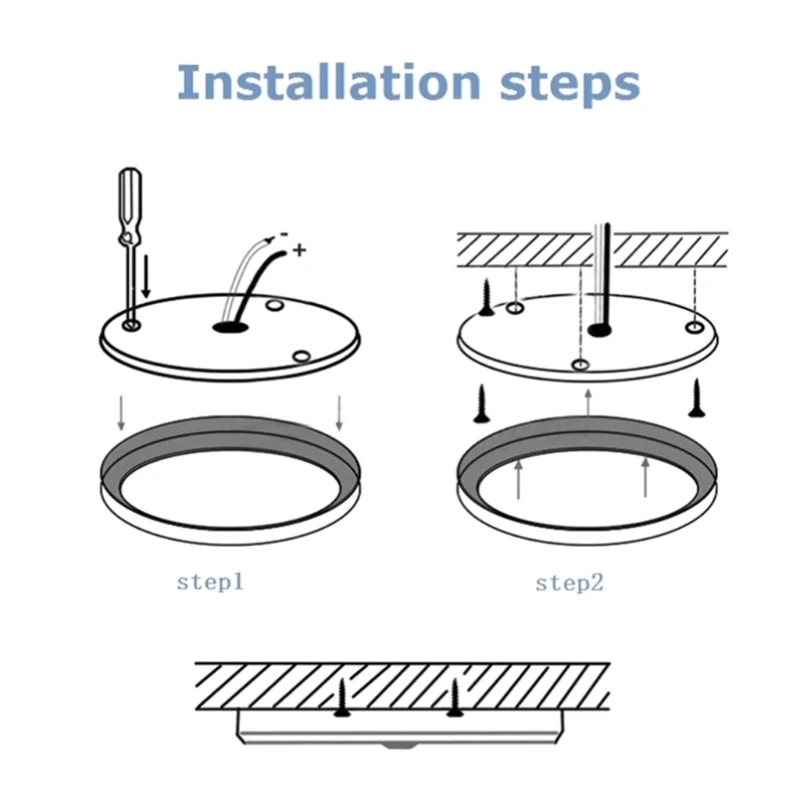 Installation steps

-
+

step1

step2