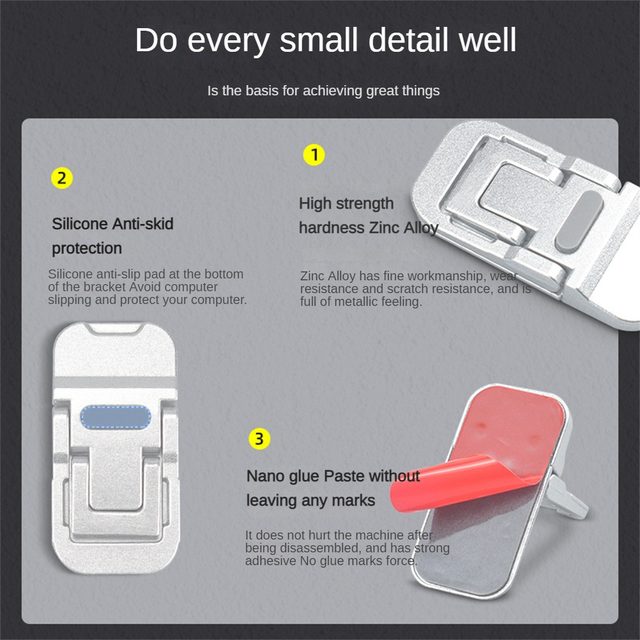 Do every small detail well

Is the basis for achieving great things

2

Silicone Anti-skid protection

Silicone anti-slip pad at the bottom of the bracket Avoid computer slipping and protect your computer.

1

High strength hardness Zinc Alloy

Zinc Alloy has fine workmanship, wear resistance and scratch resistance, and is full of metallic feeling.

3

Nano glue Paste without leaving any marks

It does not hurt the machine after being disassembled, and has strong adhesive No glue marks force.