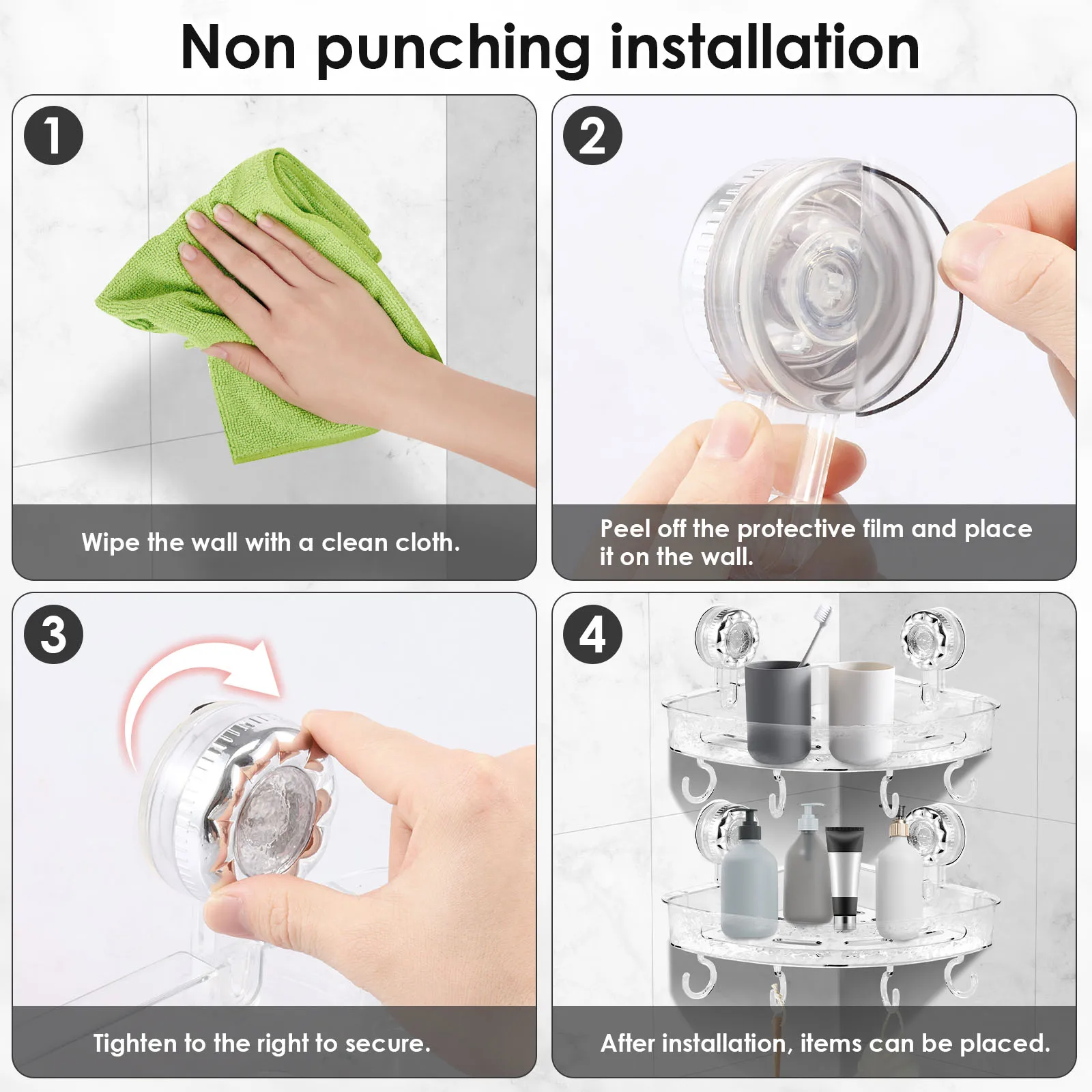 Non punching installation

1

Wipe the wall with a clean cloth.

2

Peel off the protective film and place it on the wall.

3

Tighten to the right to secure.

4

After installation, items can be placed.