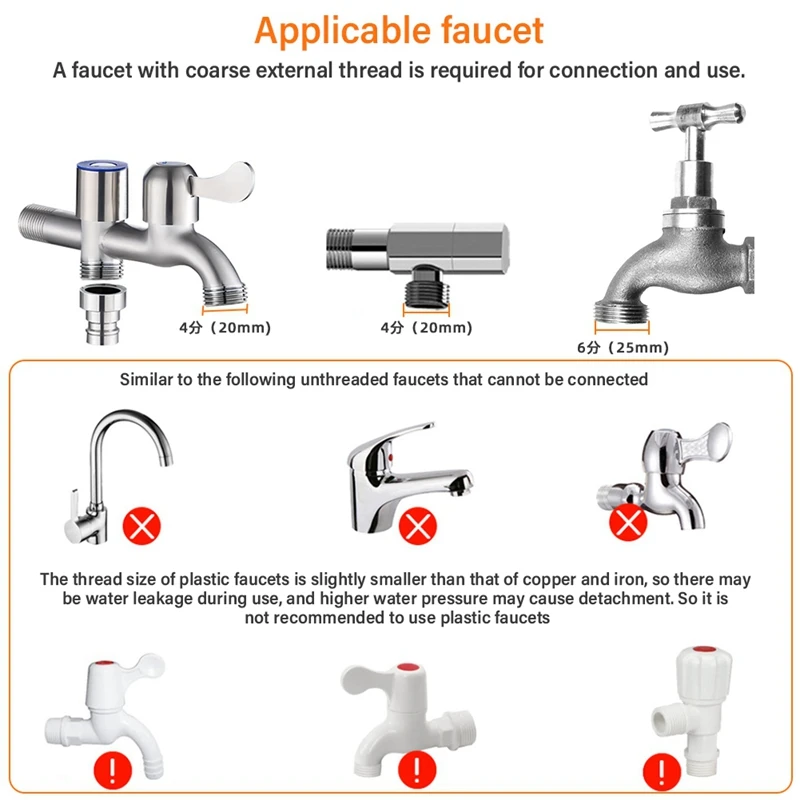 Applicable faucet

A faucet with coarse external thread is required for connection and use.

4分（20mm）

4分（20mm）

6分（25mm）

Similar to the following unthreaded faucets that cannot be connected

The thread size of plastic faucets is slightly smaller than that of copper and iron, so there may be water leakage during use, and higher water pressure may cause detachment. So it is not recommended to use plastic faucets