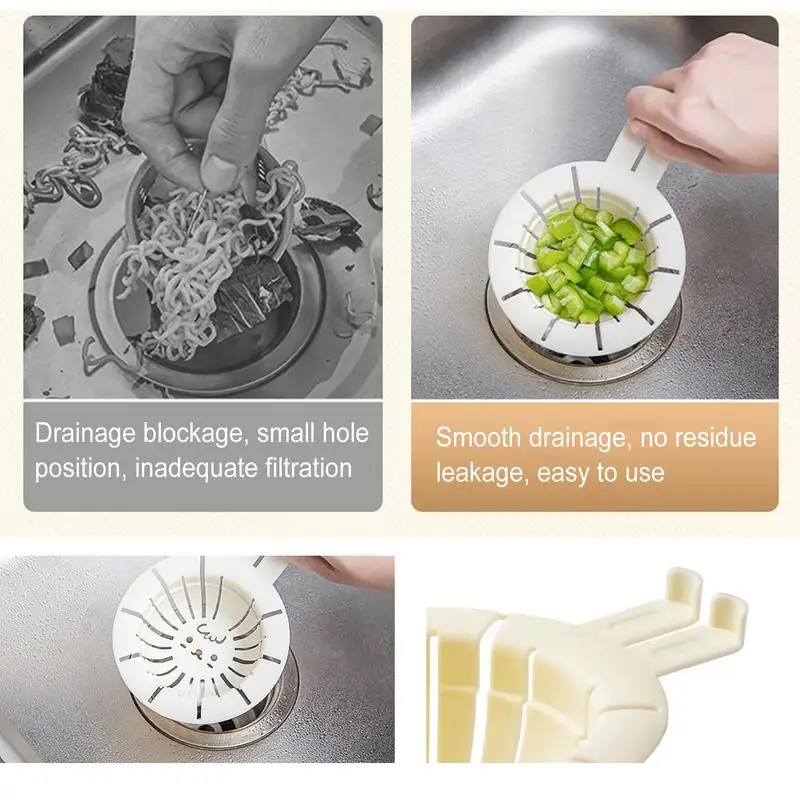 Drainage blockage, small hole position, inadequate filtration

Smooth drainage, no residue leakage, easy to use