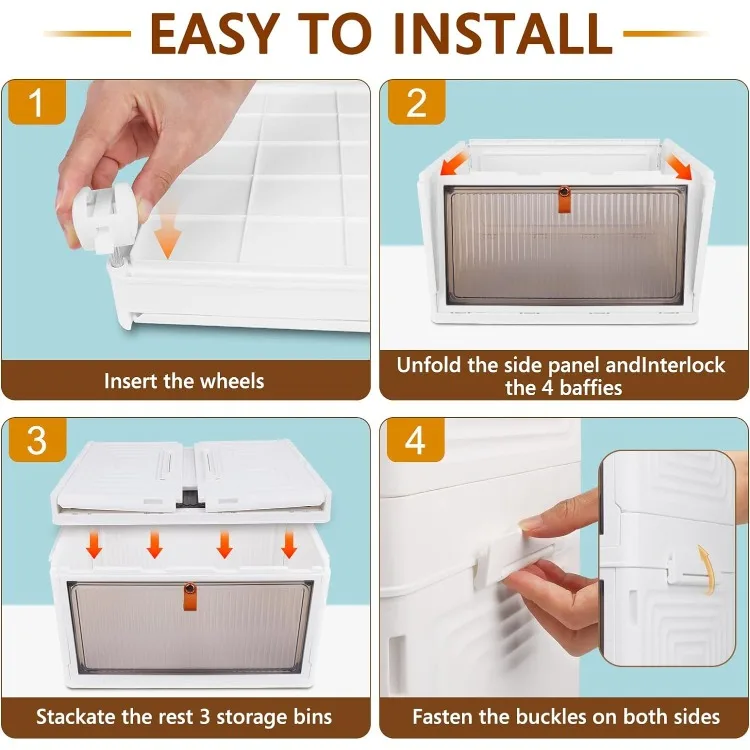 EASY TO INSTALL

1

Insert the wheels

2

Unfold the side panel andInterlock the 4 baffies

3

Stackate the rest 3 storage bins

4

Fasten the buckles on both sides