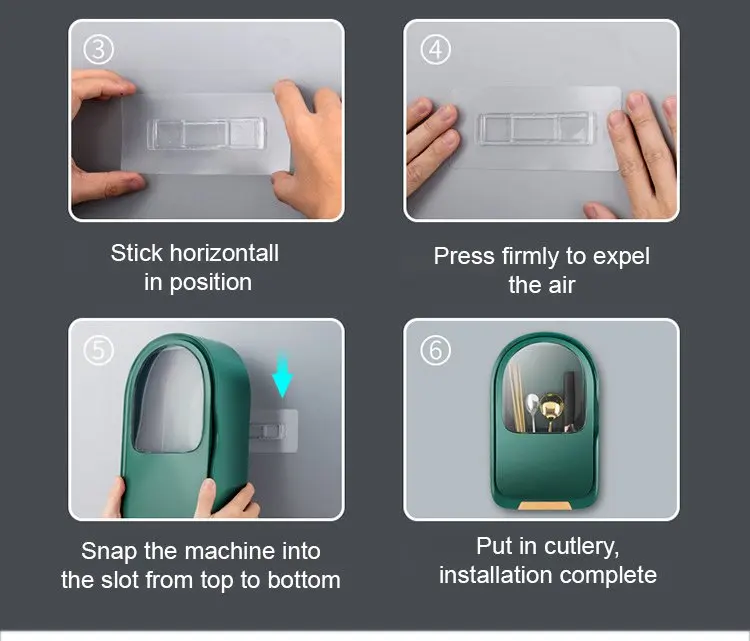 ③

Stick horizontall in position

④

Press firmly to expel the air

⑤

Snap the machine into the slot from top to bottom

⑥

Put in cutlery, installation complete