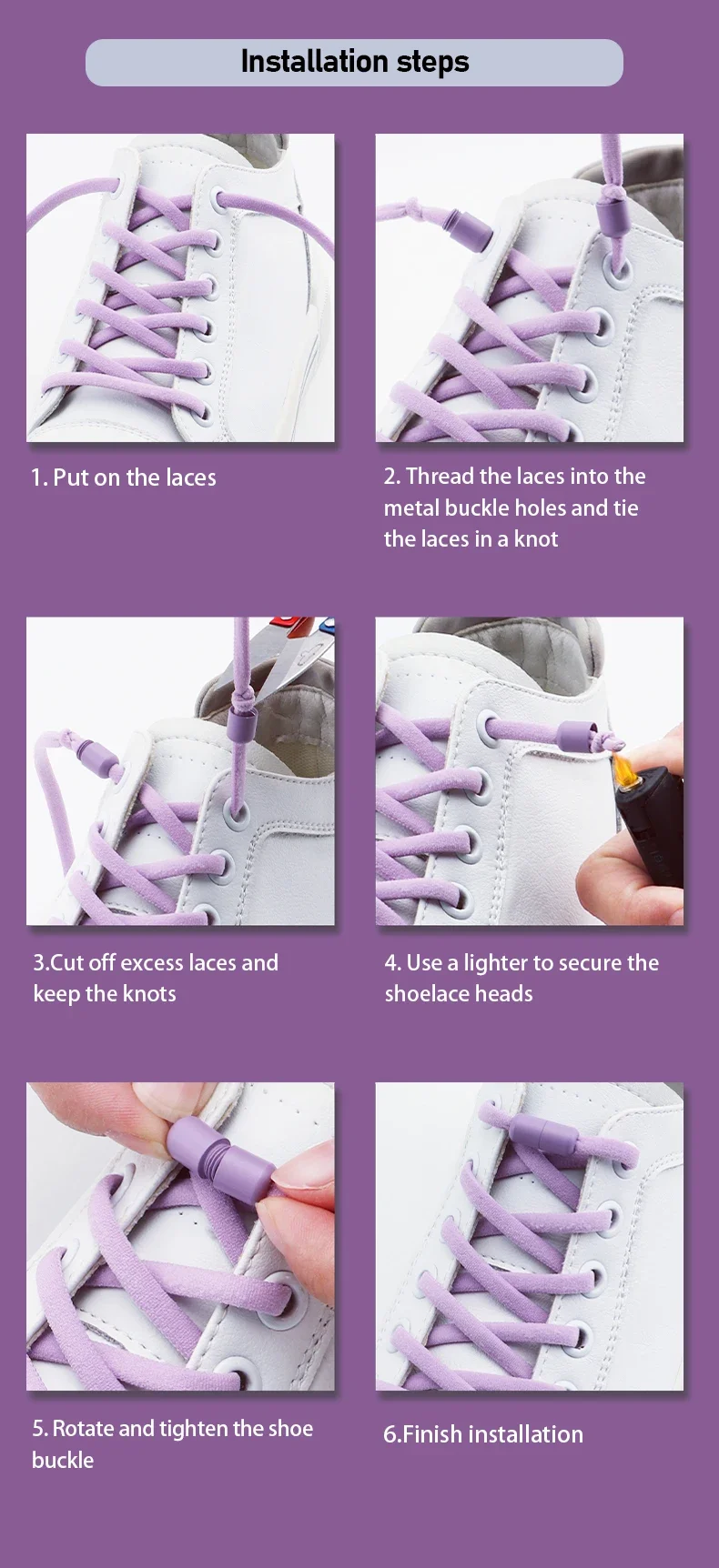 Installation steps

1. Put on the laces

2. Thread the laces into the metal buckle holes and tie the laces in a knot

3.Cut off excess laces and keep the knots

4. Use a lighter to secure the shoelace heads

5. Rotate and tighten the shoe buckle

6.Finish installation