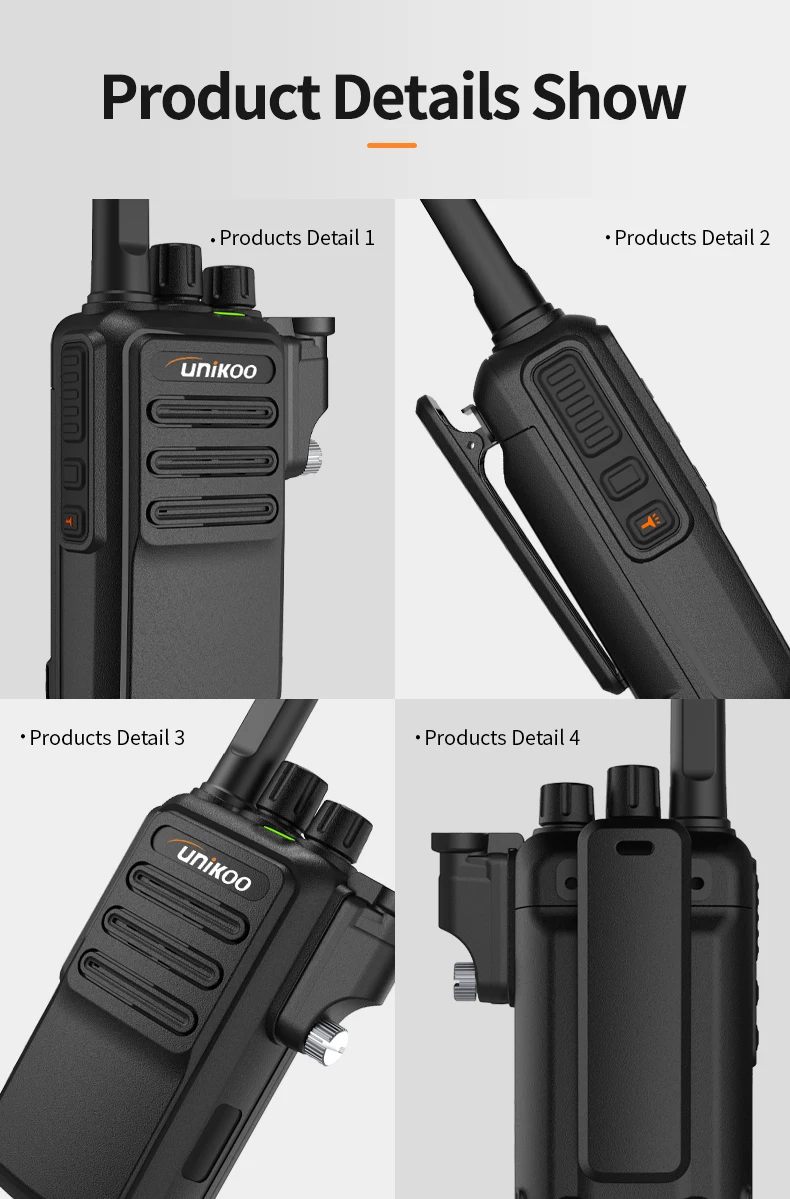 Product Details Show

• Products Detail 1

UNIKOO

• Products Detail 2

• Products Detail 3

UNIKOO

• Products Detail 4