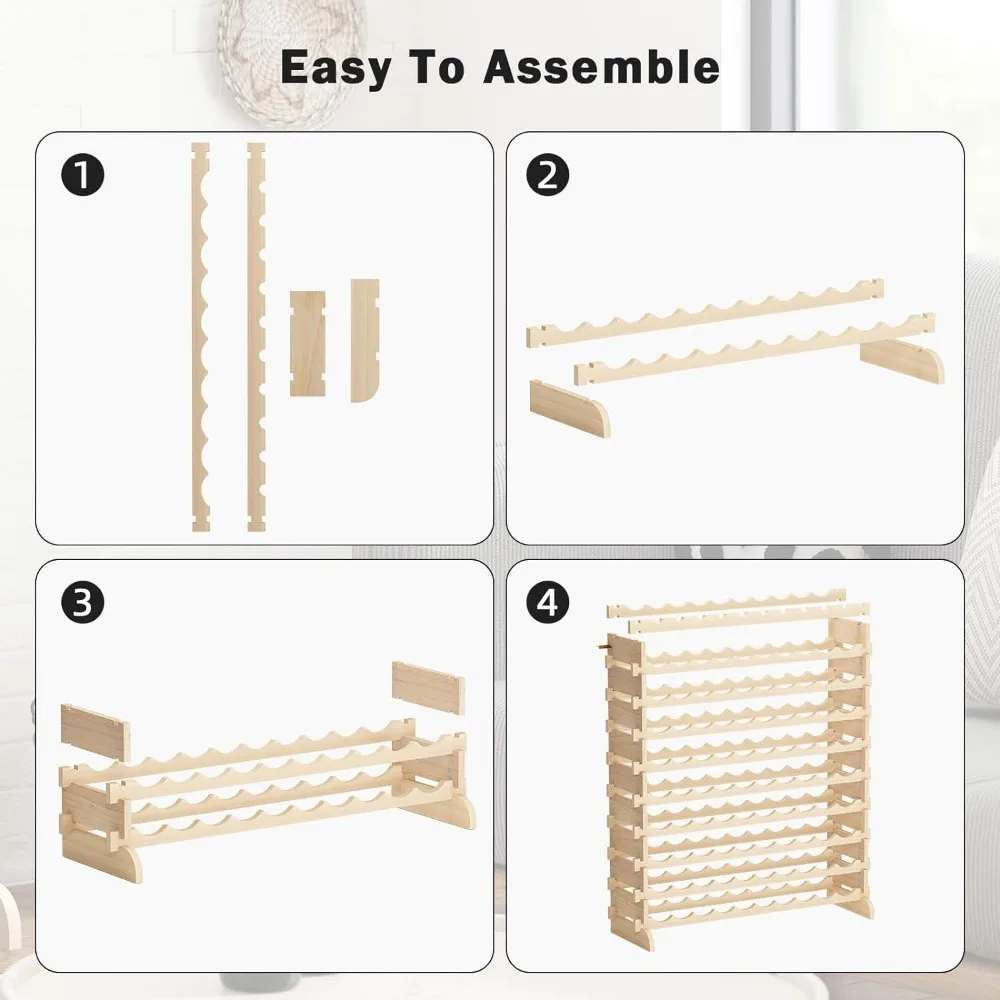 Easy To Assemble

1

2

3

4