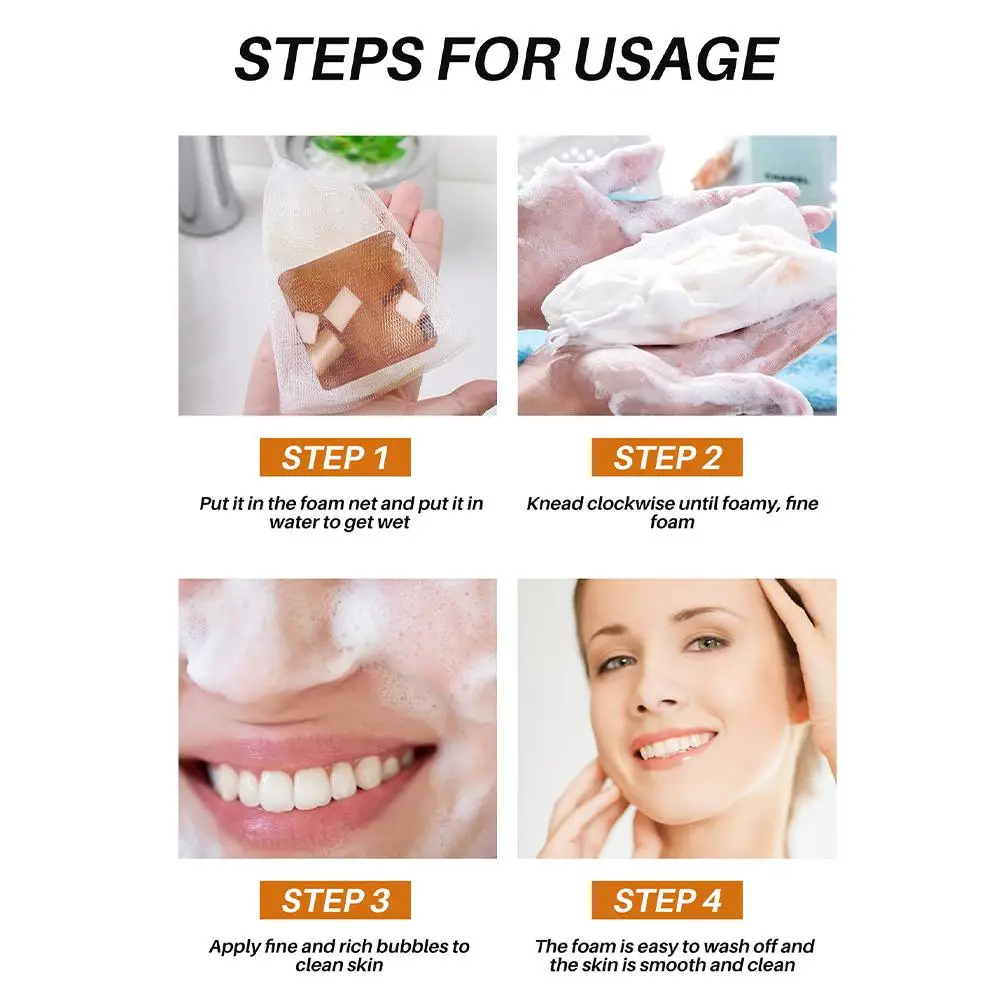 STEPS FOR USAGE

STEP 1

Put it in the foam net and put it in water to get wet

STEP 2

Knead clockwise until foamy, fine foam

STEP 3

Apply fine and rich bubbles to clean skin

STEP 4

The foam is easy to wash off and the skin is smooth and clean