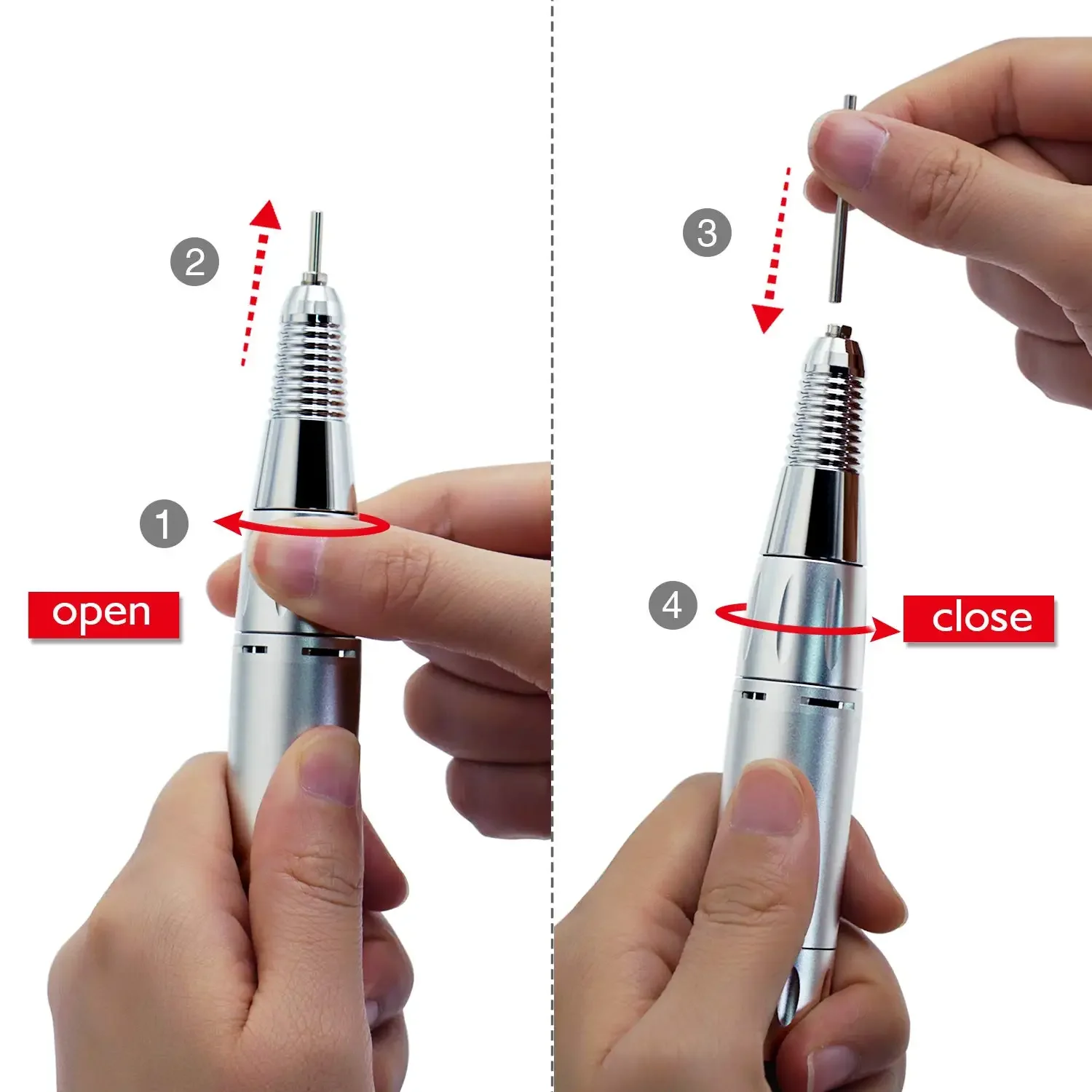 2

1

open

3

4

close