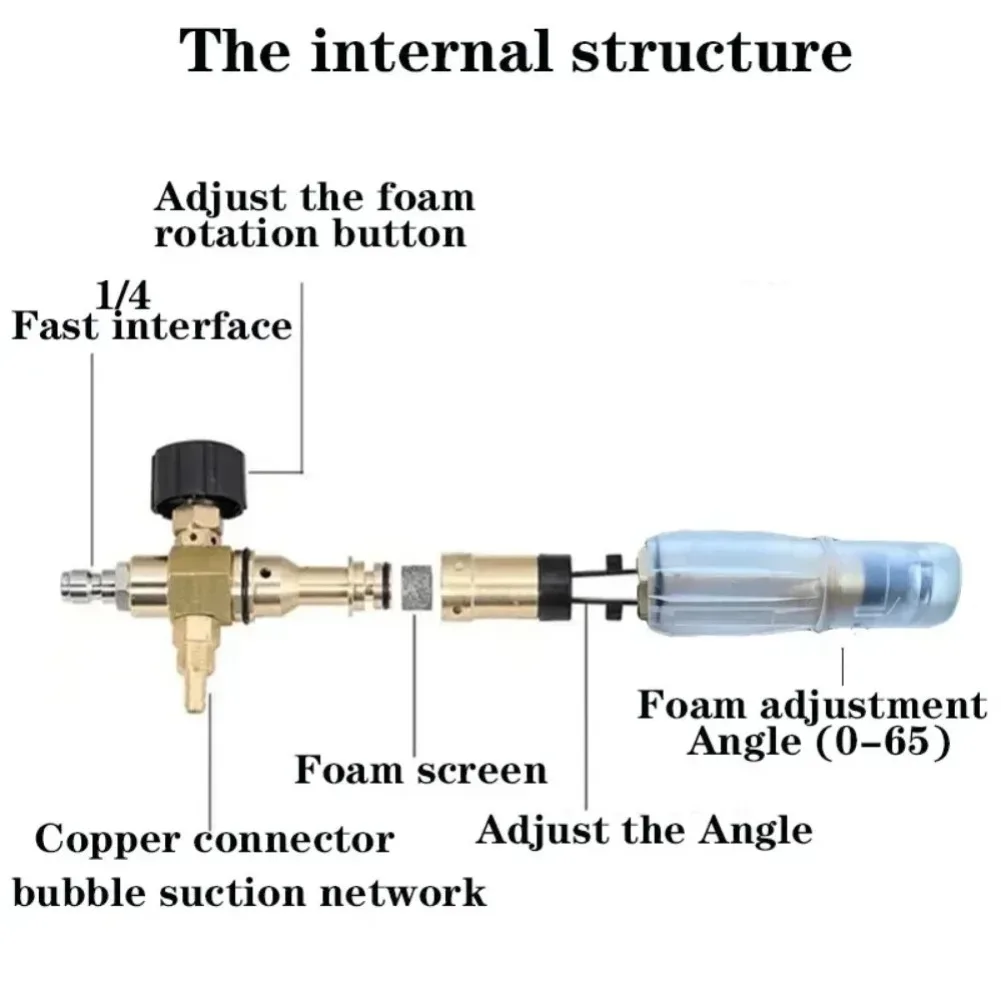 The internal structure

Adjust the foam rotation button

1/4
Fast interface

Foam adjustment
Angle (0-65)

Foam screen

Adjust the Angle

Copper connector
bubble suction network