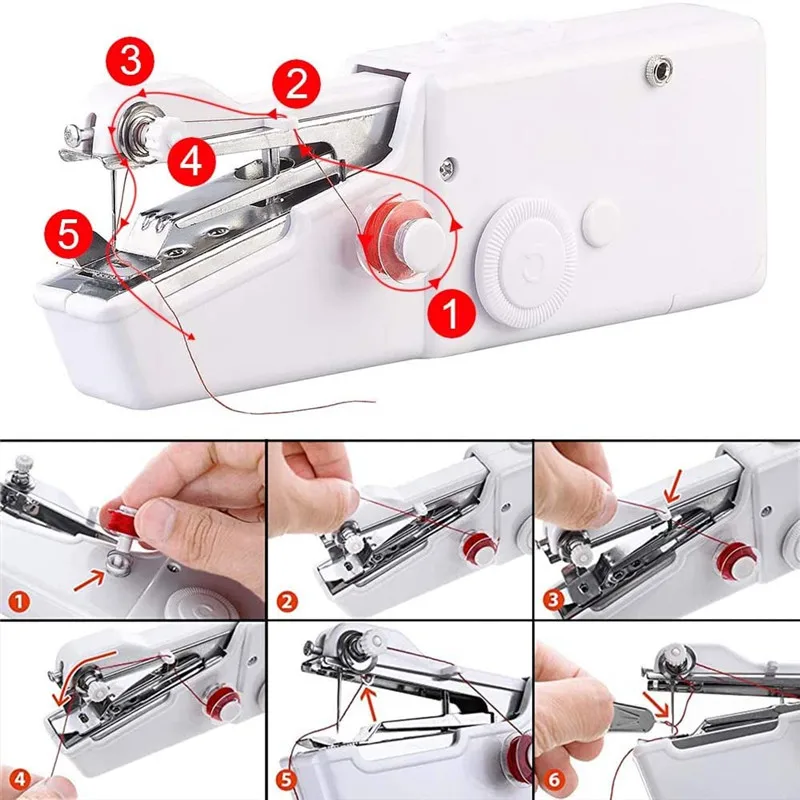 3
2
4
5
1

1
2
3
4
5
6