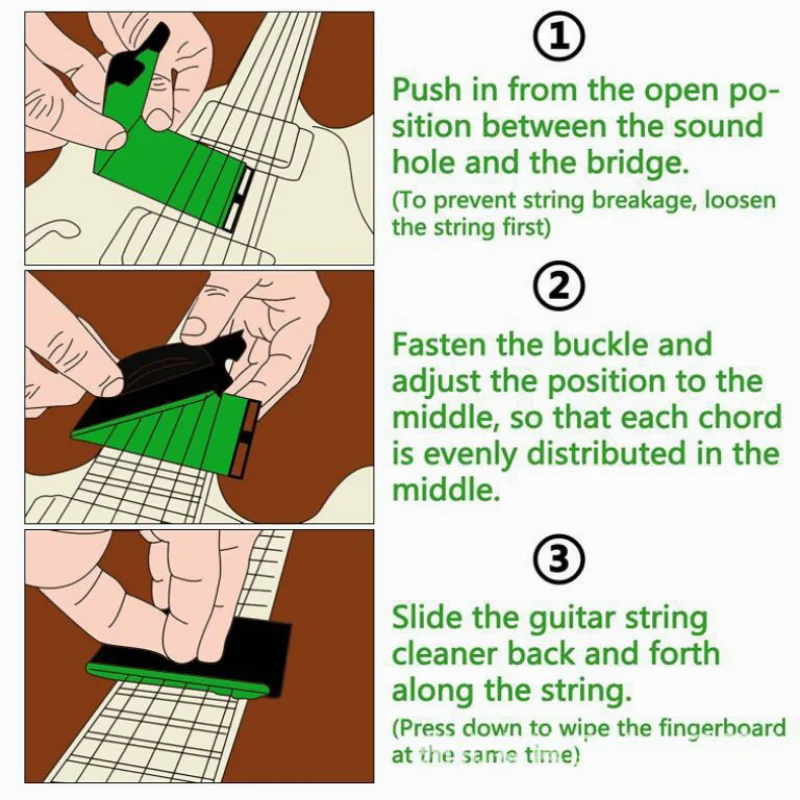 ①
Push in from the open position between the sound hole and the bridge.
(To prevent string breakage, loosen the string first)

②
Fasten the buckle and adjust the position to the middle, so that each chord is evenly distributed in the middle.

③
Slide the guitar string cleaner back and forth along the string.
(Press down to wipe the fingerboard at the same time)