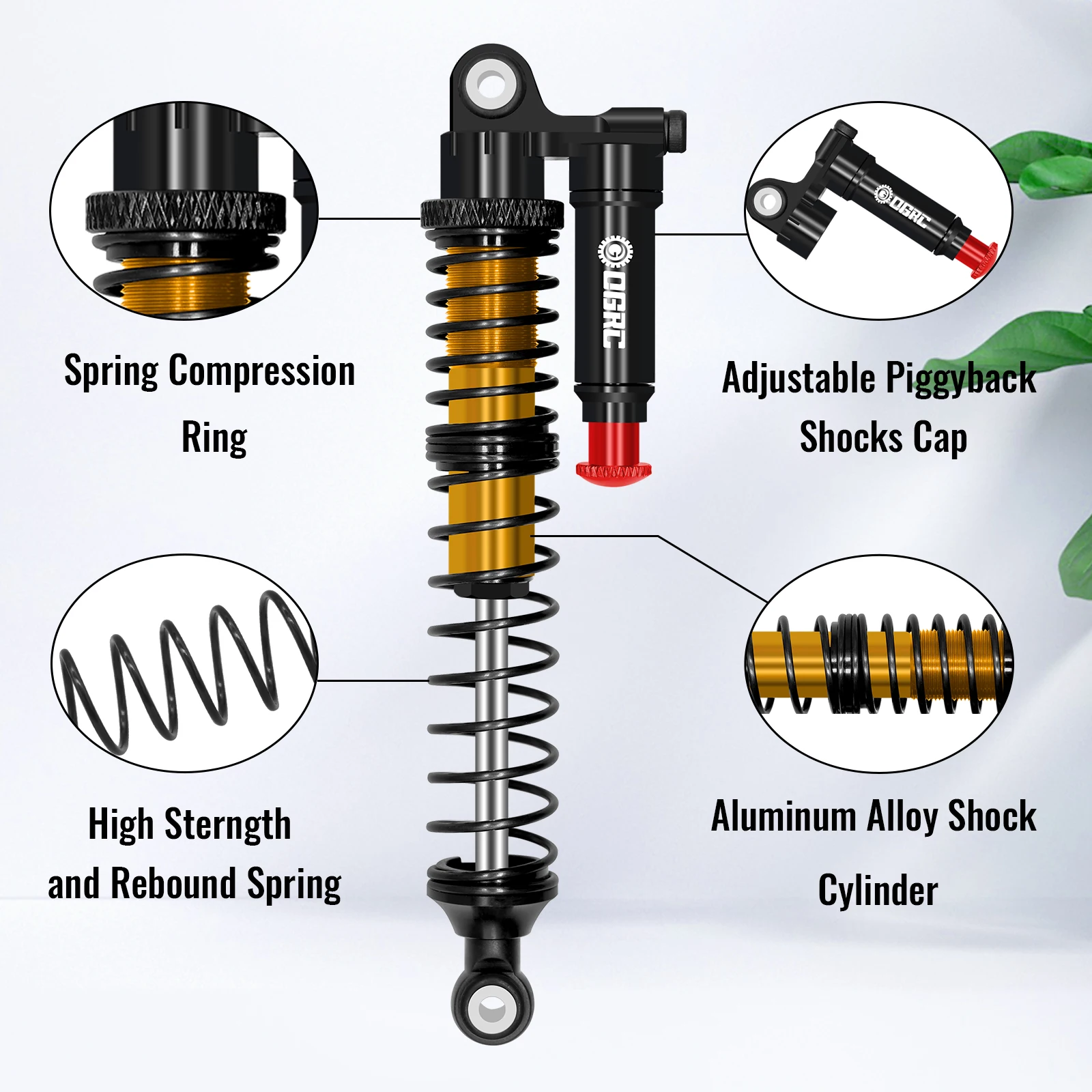 Spring Compression Ring

OGRC

OGRC

Adjustable Piggyback Shocks Cap

High Sterngth and Rebound Spring

Aluminum Alloy Shock Cylinder