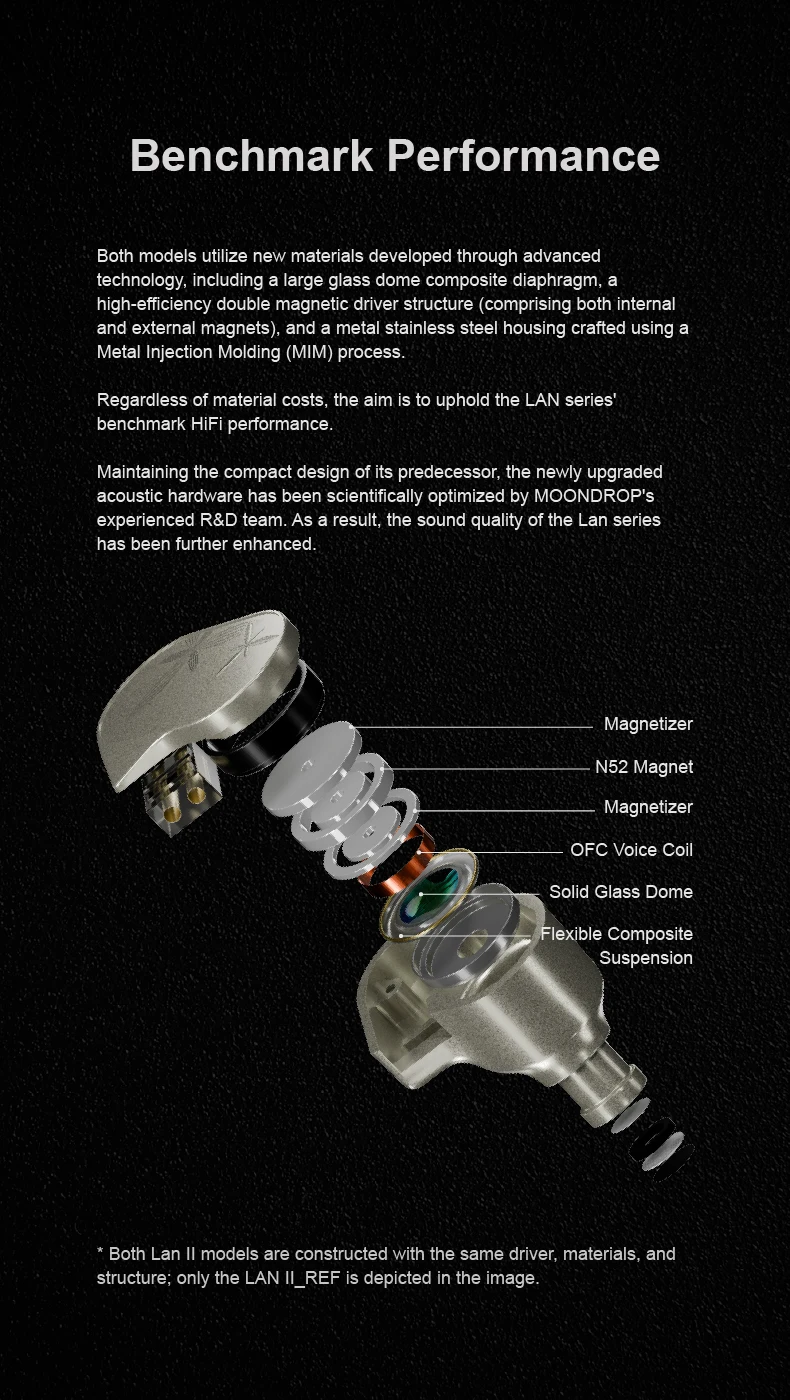 Benchmark Performance

Both models utilize new materials developed through advanced technology, including a large glass dome composite diaphragm, a high-efficiency double magnetic driver structure (comprising both internal and external magnets), and a metal stainless steel housing crafted using a Metal Injection Molding (MIM) process.

Regardless of material costs, the aim is to uphold the LAN series' benchmark HiFi performance.

Maintaining the compact design of its predecessor, the newly upgraded acoustic hardware has been scientifically optimized by MOONDROP's experienced R&D team. As a result, the sound quality of the Lan series has been further enhanced.

Magnetizer

N52 Magnet

Magnetizer

OFC Voice Coil

Solid Glass Dome

Flexible Composite Suspension

* Both Lan II models are constructed with the same driver, materials, and structure; only the LAN II_REF is depicted in the image.