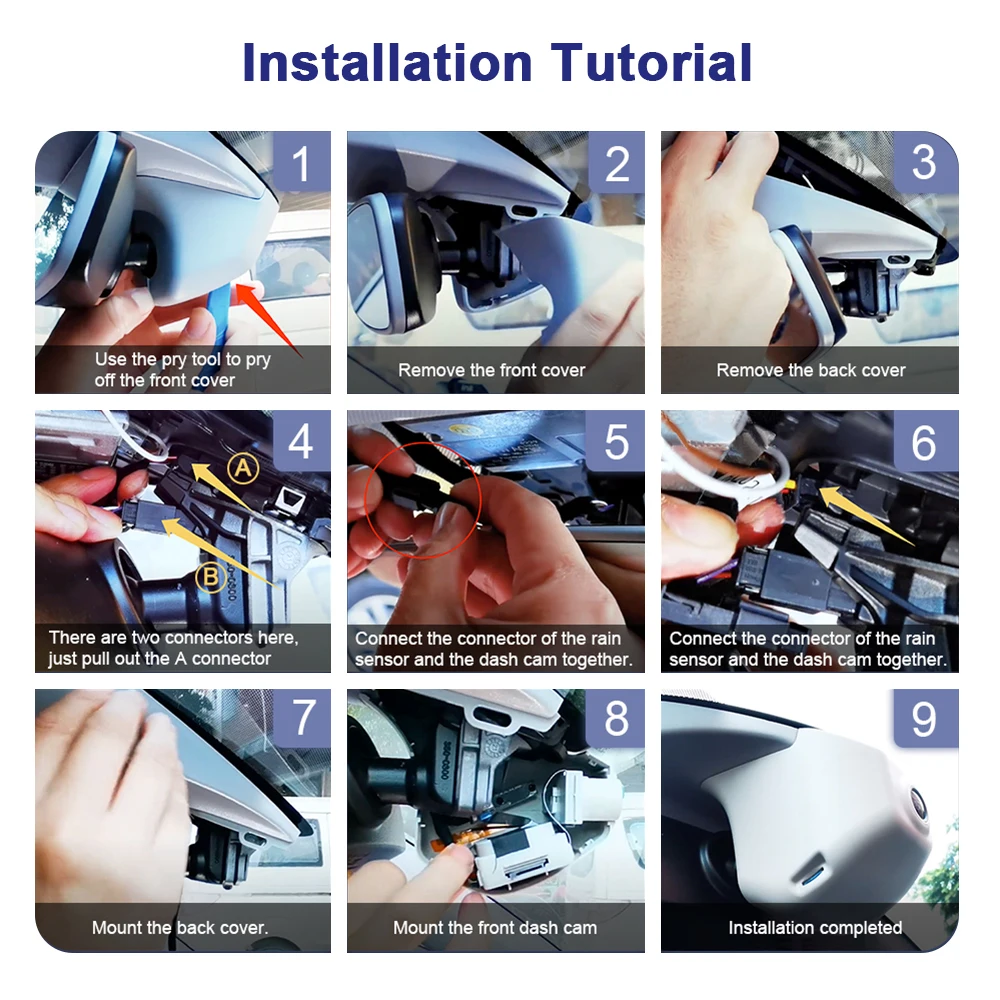 Installation Tutorial

1
Use the pry tool to pry off the front cover

2
Remove the front cover

3
Remove the back cover

4
A
B
There are two connectors here, just pull out the A connector

5
Connect the connector of the rain sensor and the dash cam together.

6
Connect the connector of the rain sensor and the dash cam together.

7
Mount the back cover.

8
Mount the front dash cam

9
Installation completed