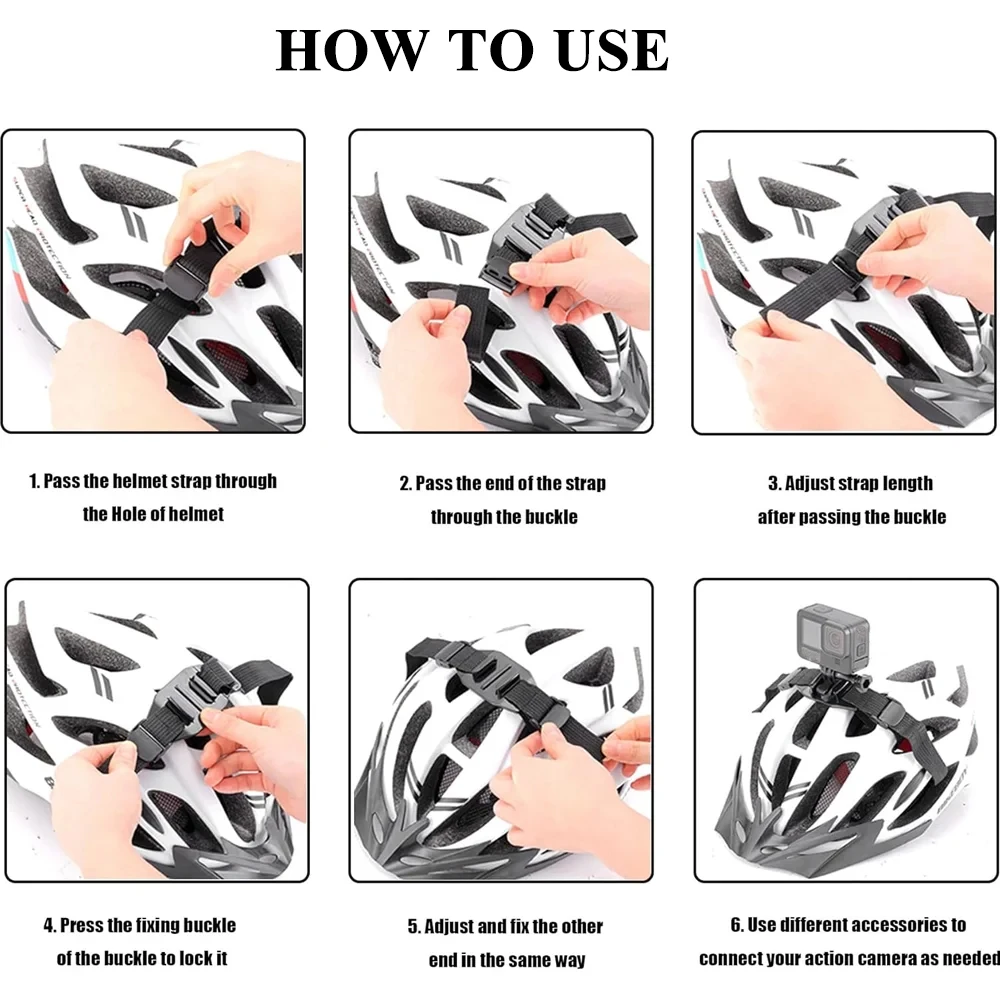 HOW TO USE

1. Pass the helmet strap through the Hole of helmet

2. Pass the end of the strap through the buckle

3. Adjust strap length after passing the buckle

4. Press the fixing buckle of the buckle to lock it

5. Adjust and fix the other end in the same way

6. Use different accessories to connect your action camera as needed