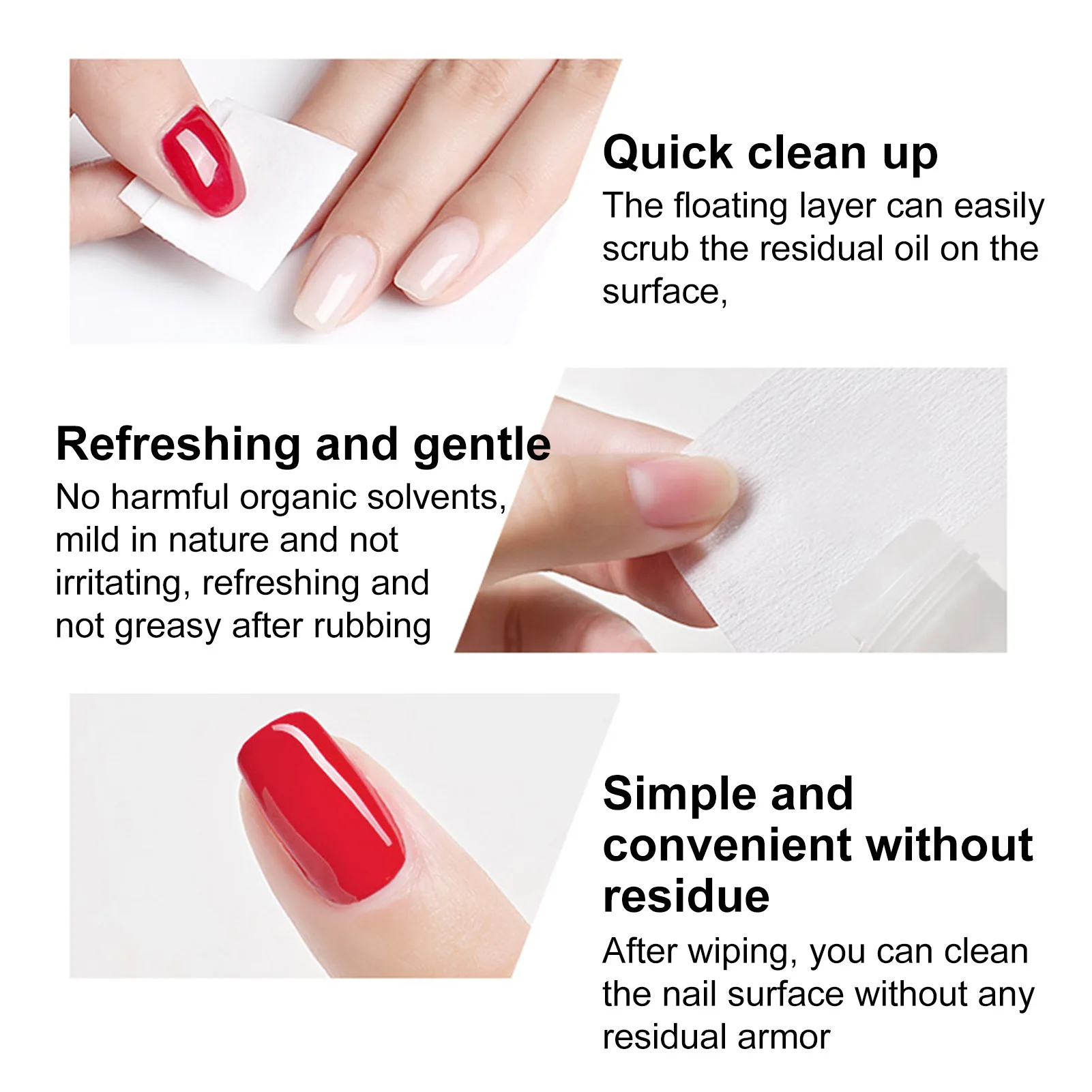 Quick clean up
The floating layer can easily scrub the residual oil on the surface,

Refreshing and gentle
No harmful organic solvents, mild in nature and not irritating, refreshing and not greasy after rubbing

Simple and convenient without residue
After wiping, you can clean the nail surface without any residual armor