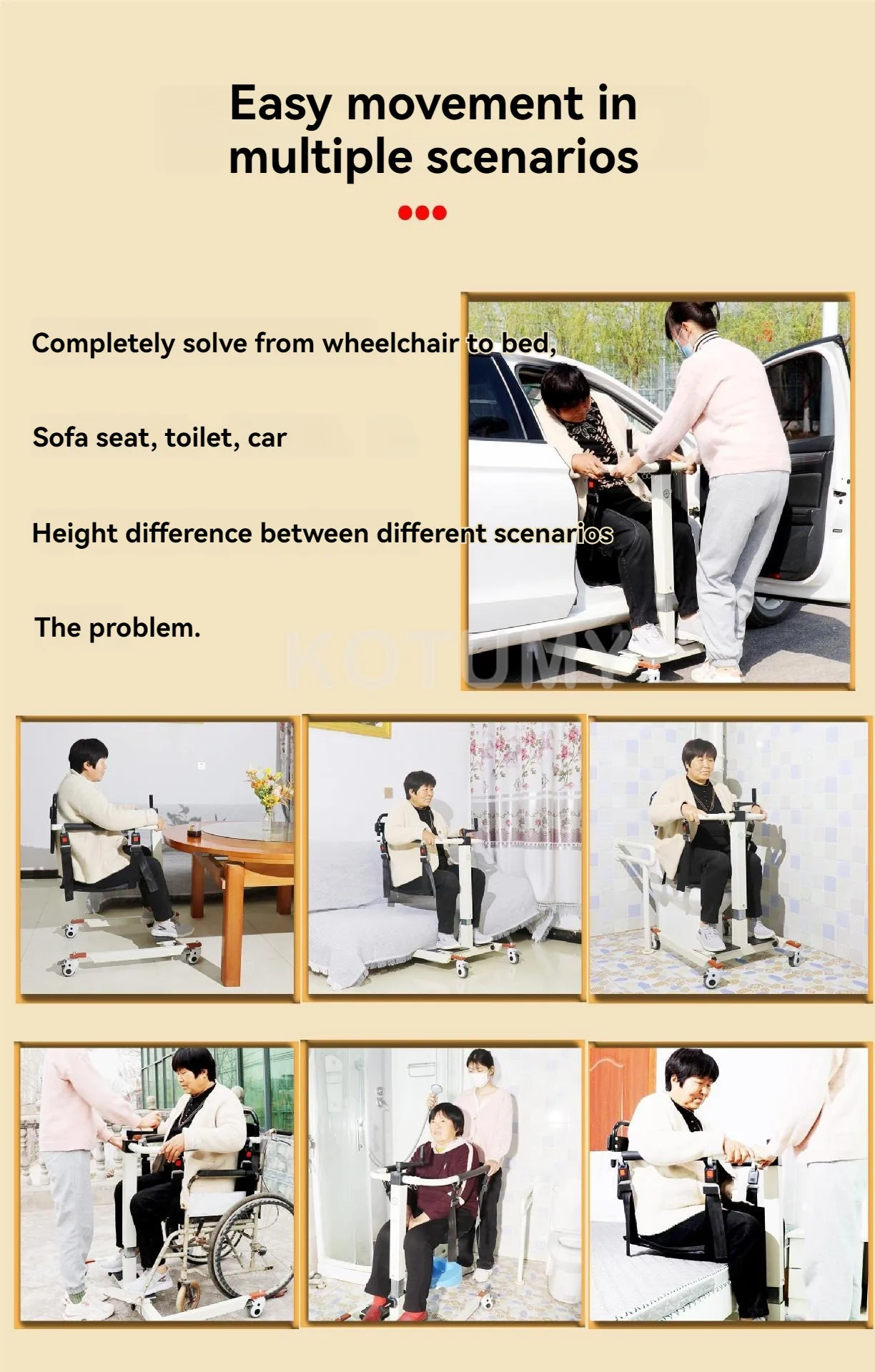 Easy movement in multiple scenarios

Completely solve from wheelchair to bed,

Sofa seat, toilet, car

Height difference between different scenarios

The problem.

KOTUMY