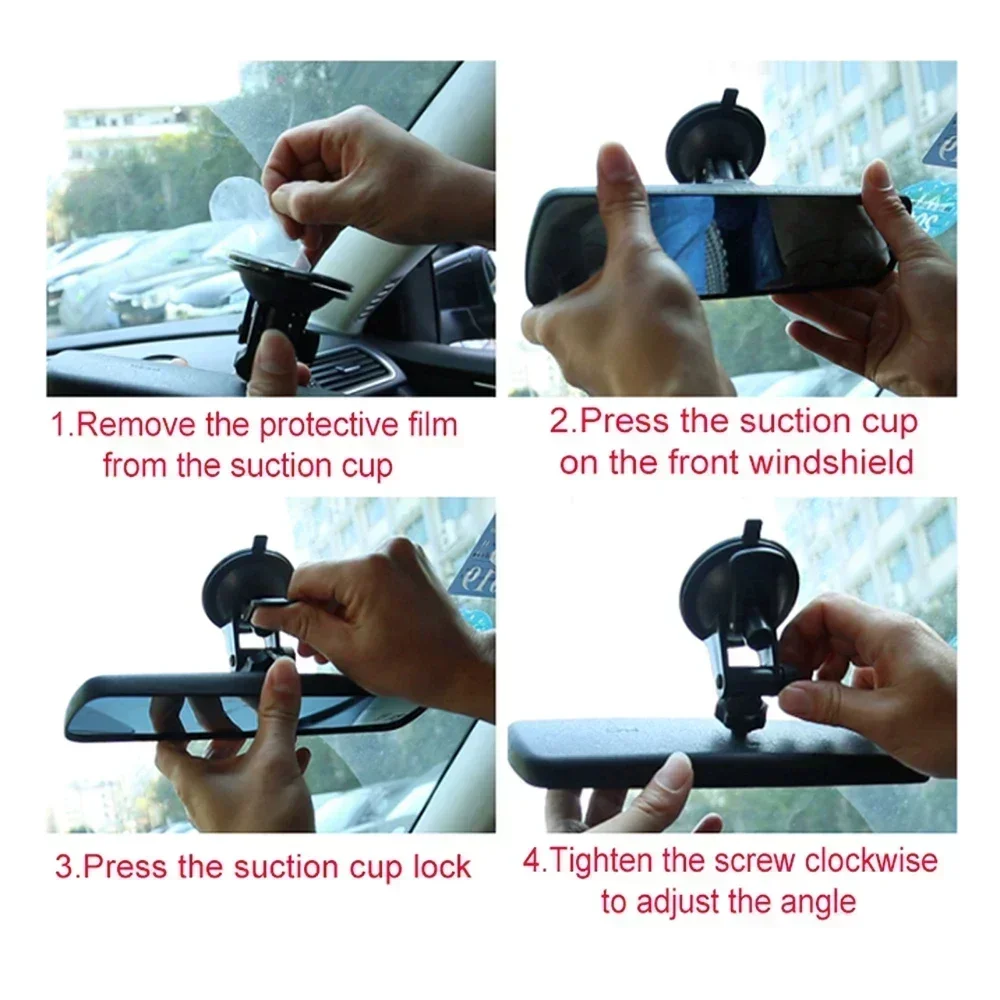 1.Remove the protective film from the suction cup

2.Press the suction cup on the front windshield

3.Press the suction cup lock

4.Tighten the screw clockwise to adjust the angle