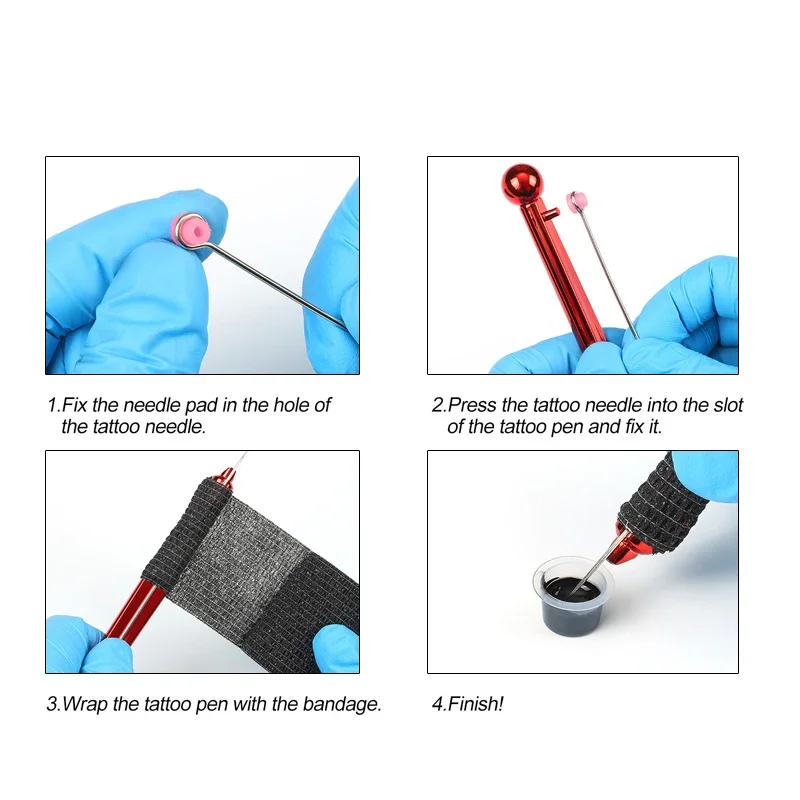 1.Fix the needle pad in the hole of the tattoo needle.

2.Press the tattoo needle into the slot of the tattoo pen and fix it.

3.Wrap the tattoo pen with the bandage.

4.Finish!